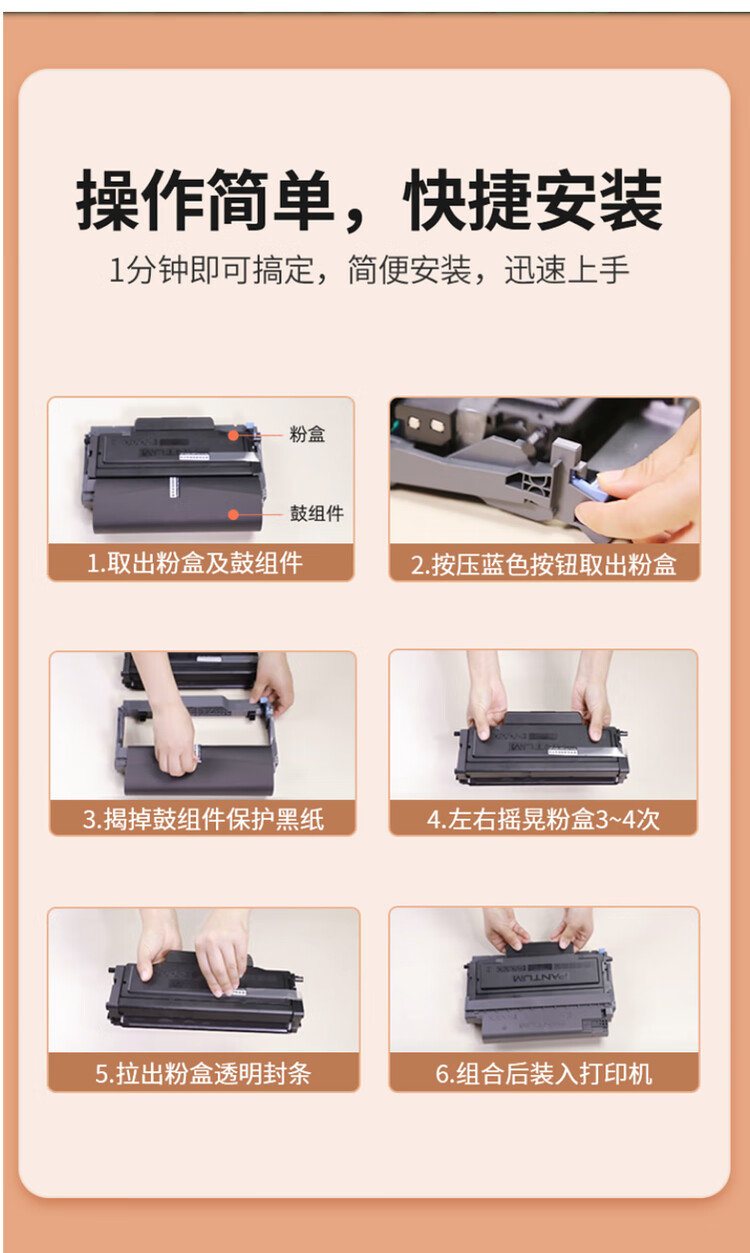 操作简单，快捷安装

1分钟即可搞定，简便安装，迅速上手

粉盒
鼓组件
1.取出粉盒及鼓组件

2.按压蓝色按钮取出粉盒

3.揭掉鼓组件保护黑纸

PANTUM
4.左右摇晃粉盒3~4次

5.拉出粉盒透明封条

PANTUM
6.组合后装入打印机