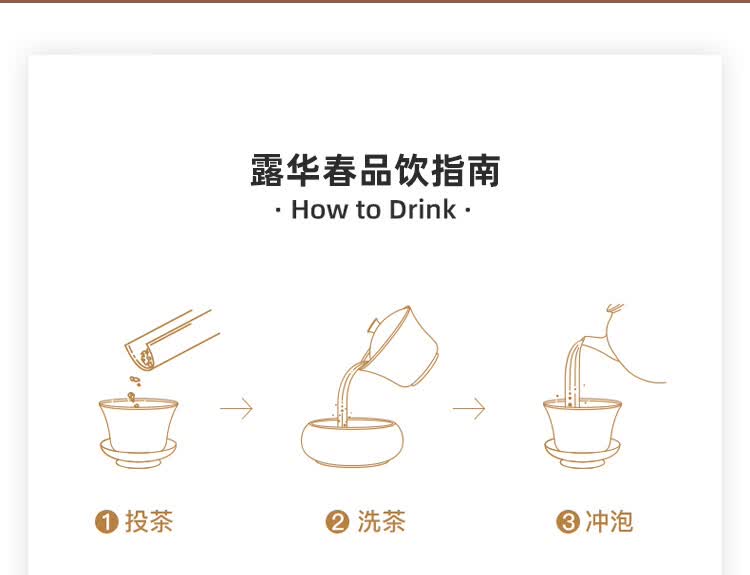 露华春品饮指南

· How to Drink ·

❶ 投茶

❷ 洗茶

❸ 冲泡