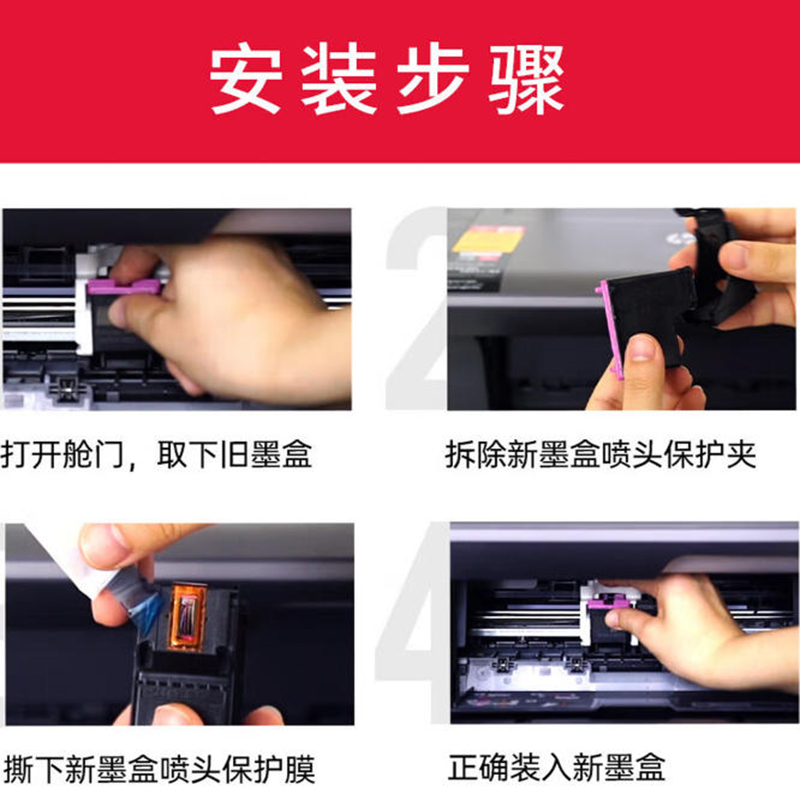 安装步骤

打开舱门，取下旧墨盒

2

拆除新墨盒喷头保护夹

撕下新墨盒喷头保护膜

4

正确装入新墨盒