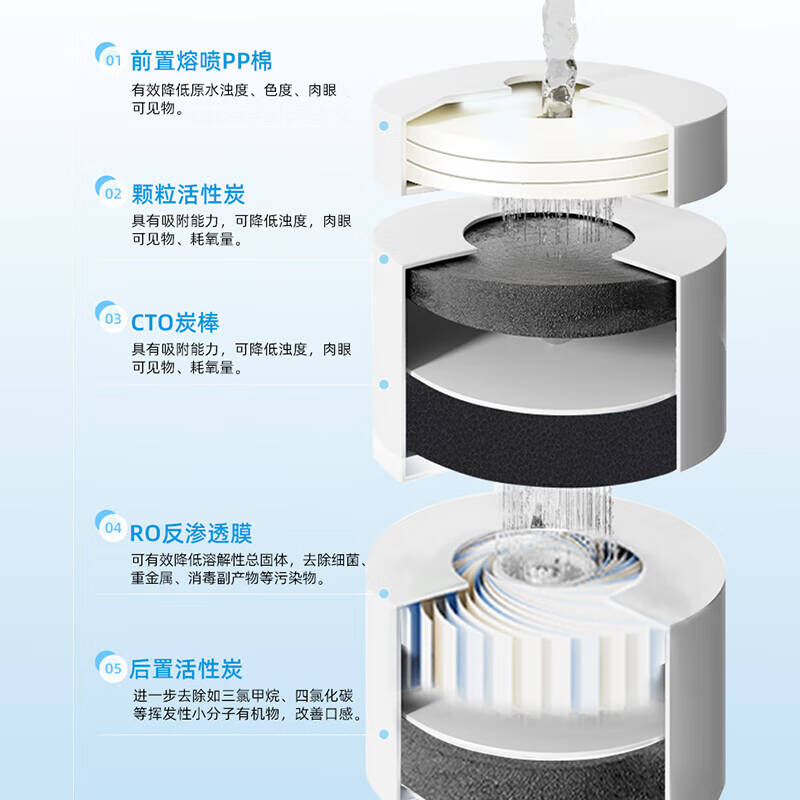 01 前置熔喷PP棉
有效降低原水浊度、色度、肉眼可见物。

02 颗粒活性炭
具有吸附能力，可降低浊度，肉眼可见物、耗氧量。

03 CTO炭棒
具有吸附能力，可降低浊度，肉眼可见物、耗氧量。

04 RO反渗透膜
可有效降低溶解性总固体，去除细菌、重金属、消毒副产物等污染物。

05 后置活性炭
进一步去除如三氯甲烷、四氯化碳等挥发性小分子有机物，改善口感。