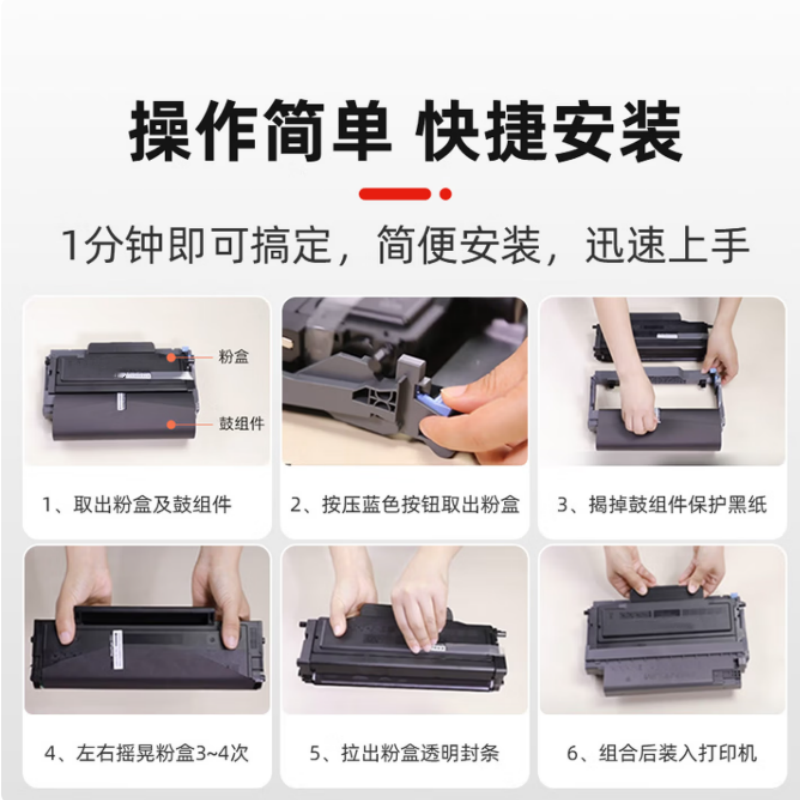 操作简单 快捷安装

1分钟即可搞定，简便安装，迅速上手

粉盒
鼓组件

1、取出粉盒及鼓组件

2、按压蓝色按钮取出粉盒

3、揭掉鼓组件保护黑纸

4、左右摇晃粉盒3~4次

5、拉出粉盒透明封条

6、组合后装入打印机