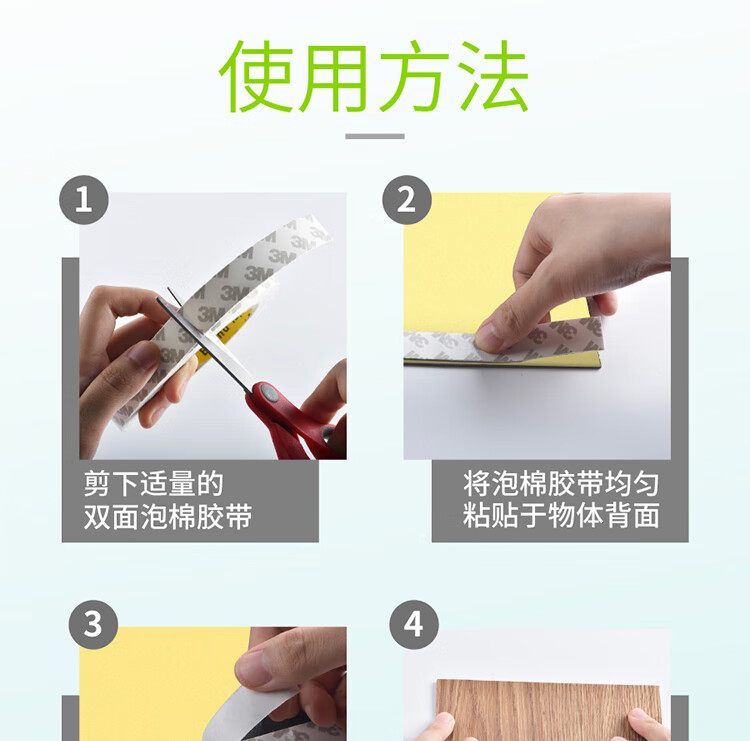 使用方法

1

3M 3M 3M 3M 3M

剪下适量的
双面泡棉胶带

2

3M 3M

将泡棉胶带均匀
粘贴于物体背面

3

4