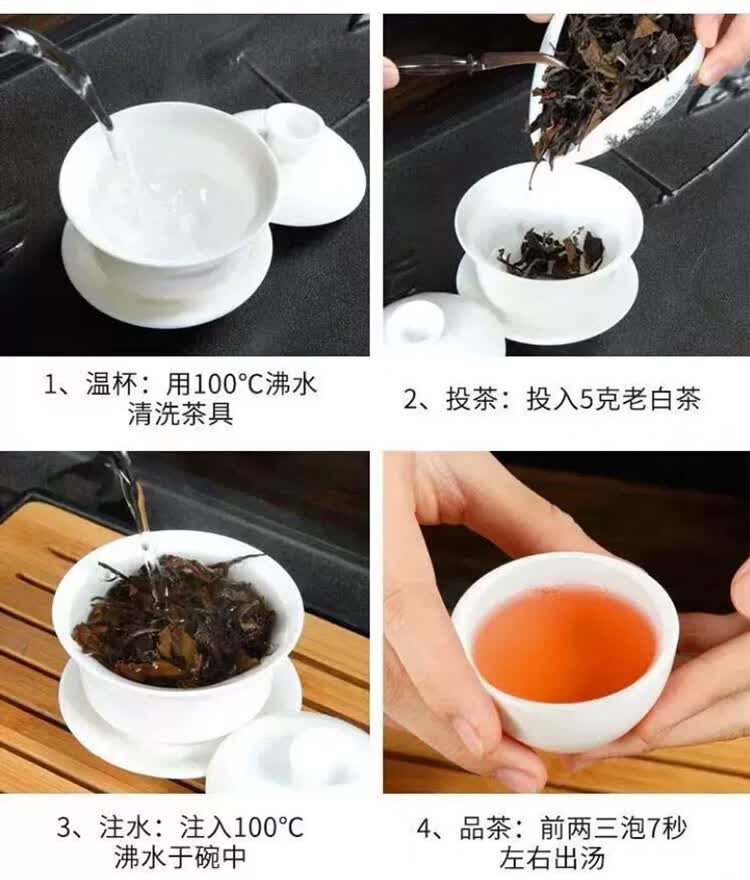 1、温杯：用100°C沸水清洗茶具

2、投茶：投入5克老白茶

3、注水：注入100°C沸水于碗中

4、品茶：前两三泡7秒左右出汤