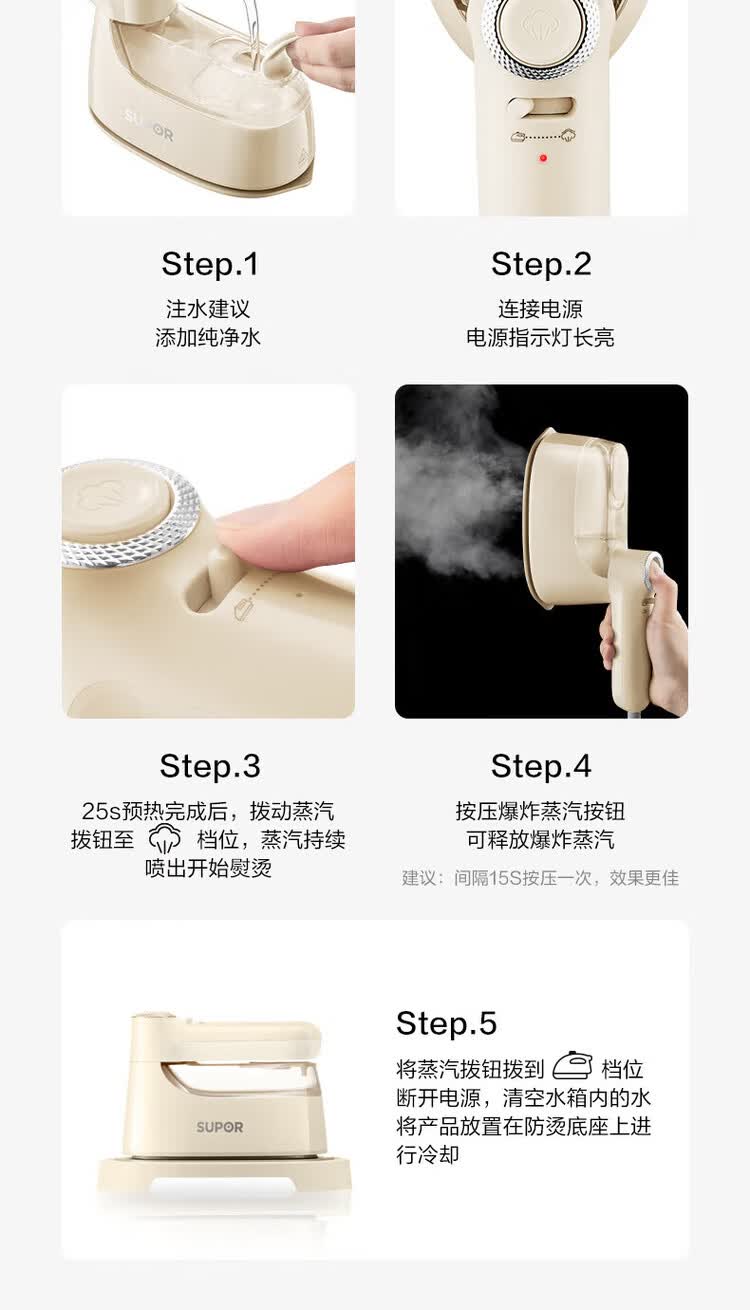 SUPOR

Step.1
注水建议
添加纯净水

Step.2
连接电源
电源指示灯长亮

Step.3
25s预热完成后，拨动蒸汽拨钮至 档位，蒸汽持续喷出开始熨烫

Step.4
按压爆炸蒸汽按钮
可释放爆炸蒸汽
建议：间隔15S按压一次，效果更佳

SUPOR

Step.5
将蒸汽拨钮拨到 档位
断开电源，清空水箱内的水
将产品放置在防烫底座上进行冷却