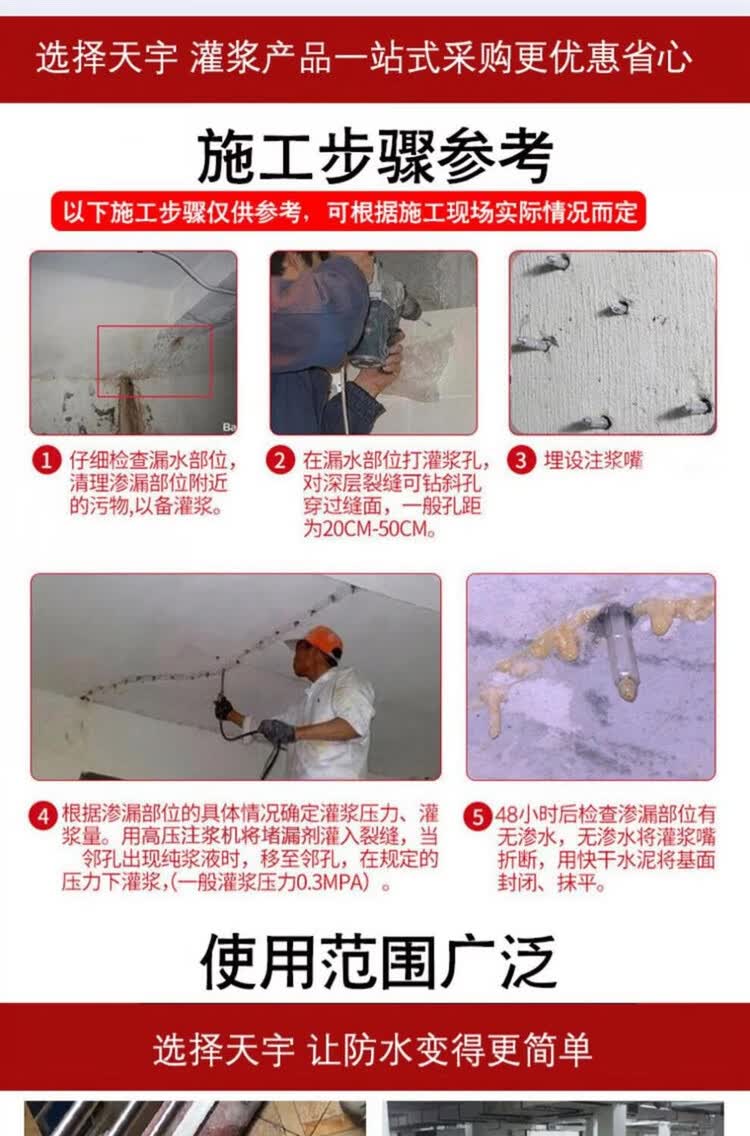 选择天宇 灌浆产品一站式采购更优惠省心

施工步骤参考

以下施工步骤仅供参考，可根据施工现场实际情况而定

Ba

1 仔细检查漏水部位，清理渗漏部位附近的污物，以备灌浆。

2 在漏水部位打灌浆孔，对深层裂缝可钻斜孔穿过缝面，一般孔距为20CM-50CM。

3 埋设注浆嘴

4 根据渗漏部位的具体情况确定灌浆压力、灌浆量。用高压注浆机将堵漏剂灌入裂缝，当邻孔出现纯浆液时，移至邻孔，在规定的压力下灌浆，(一般灌浆压力0.3MPA）。

5 48小时后检查渗漏部位有无渗水，无渗水将灌浆嘴折断，用快干水泥将基面封闭、抹平。

使用范围广泛

选择天宇 让防水变得更简单