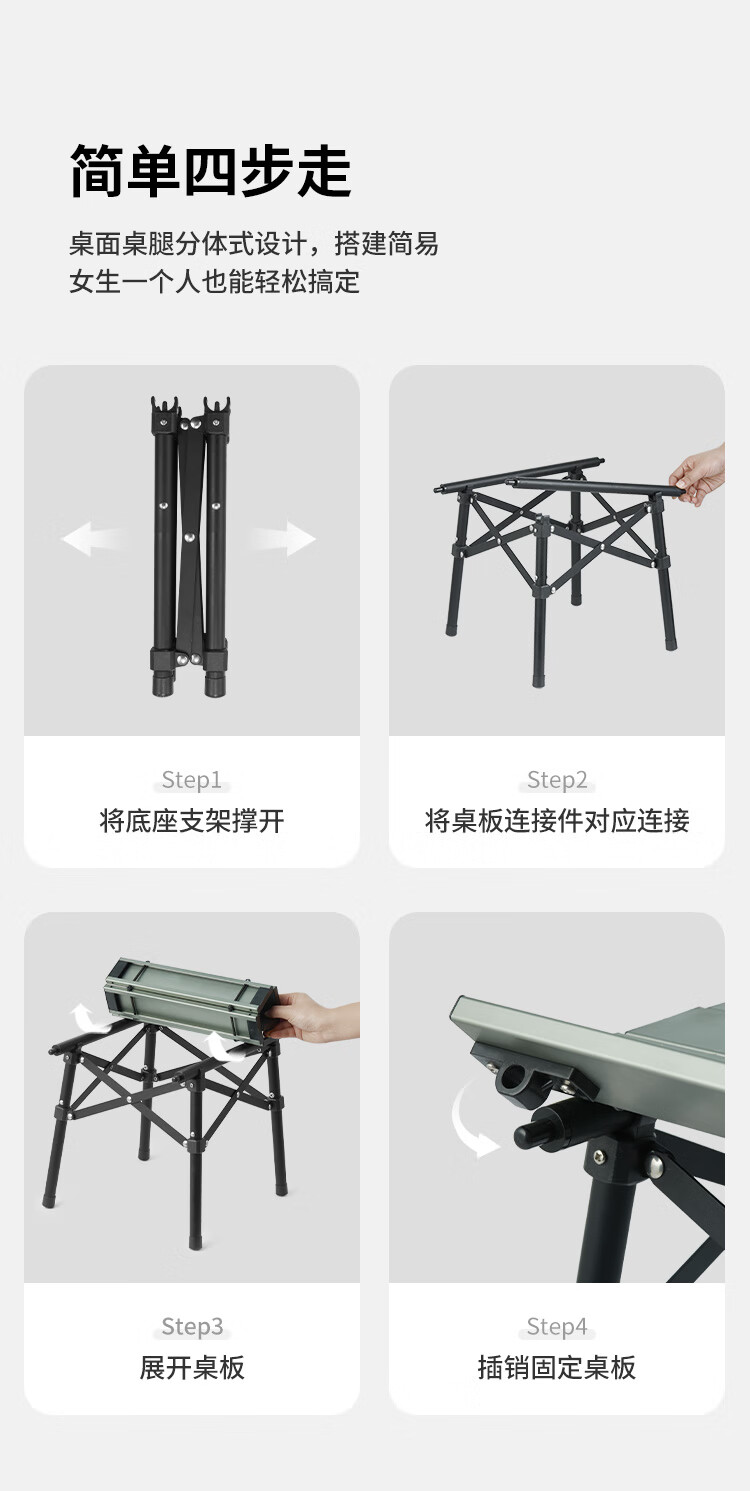 简单四步走

桌面桌腿分体式设计，搭建简易
女生一个人也能轻松搞定

Step1
将底座支架撑开

Step2
将桌板连接件对应连接

Step3
展开桌板

Step4
插销固定桌板