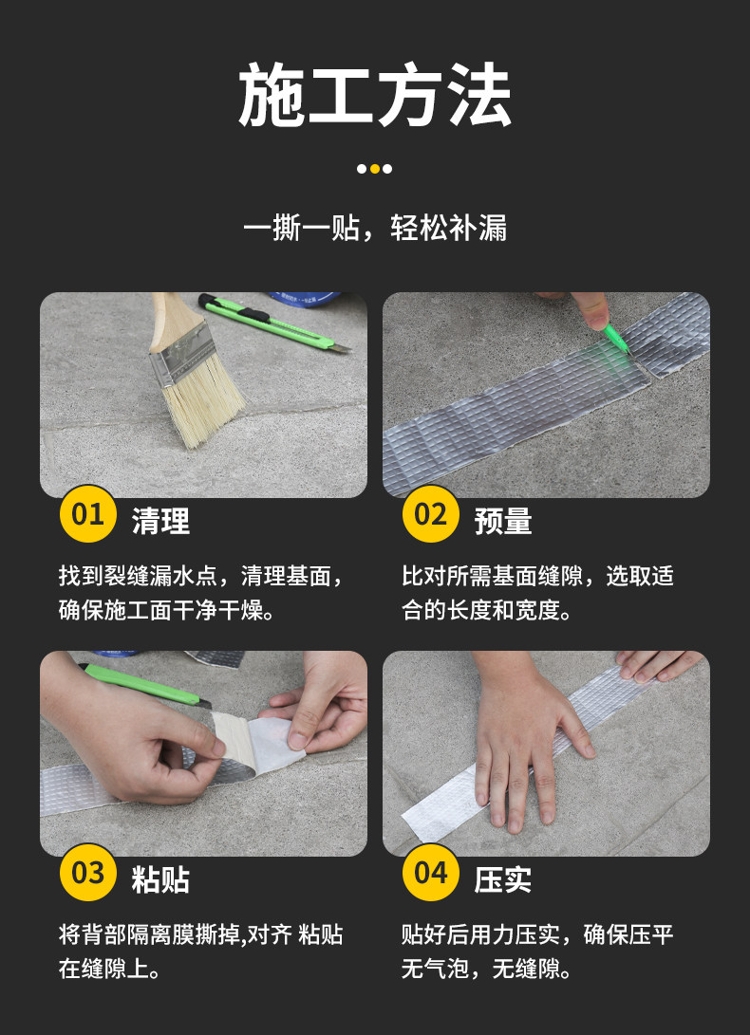 施工方法

一撕一贴，轻松补漏

01 清理

找到裂缝漏水点，清理基面，确保施工面干净干燥。

02 预量

比对所需基面缝隙，选取适合的长度和宽度。

03 粘贴

将背部隔离膜撕掉,对齐 粘贴在缝隙上。

04 压实

贴好后用力压实，确保压平无气泡，无缝隙。