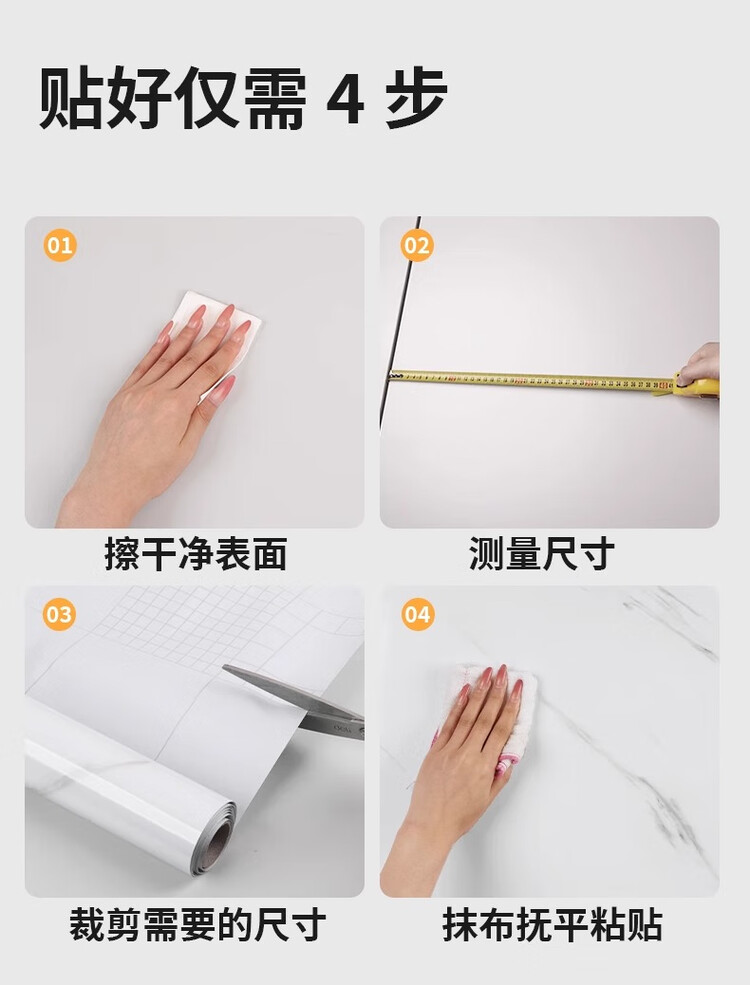 贴好仅需 4 步

01
擦干净表面

02
测量尺寸

03
裁剪需要的尺寸

04
抹布抚平粘贴