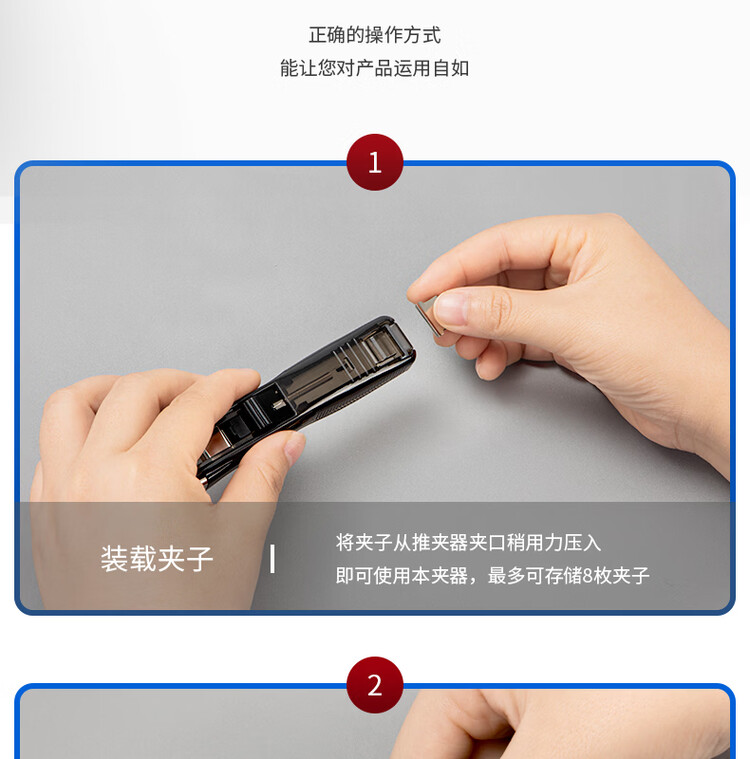 正确的操作方式
能让您对产品运用自如

1

装载夹子

将夹子从推夹器夹口稍用力压入
即可使用本夹器，最多可存储8枚夹子

2