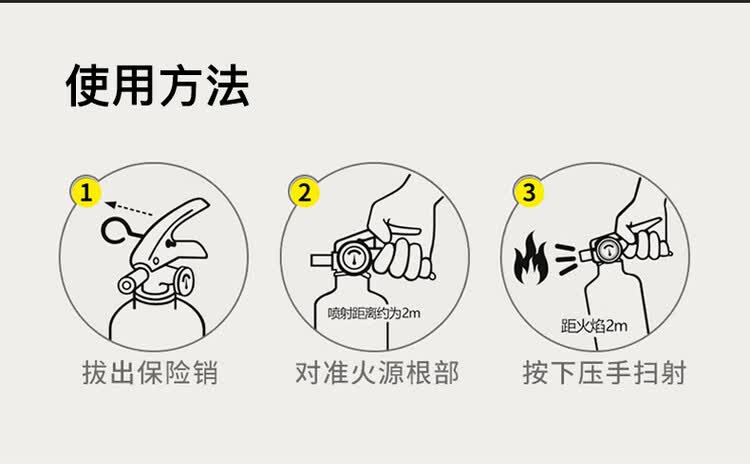 使用方法

1
拔出保险销

2
喷射距离约为2m
对准火源根部

3
距火焰2m
按下压手扫射