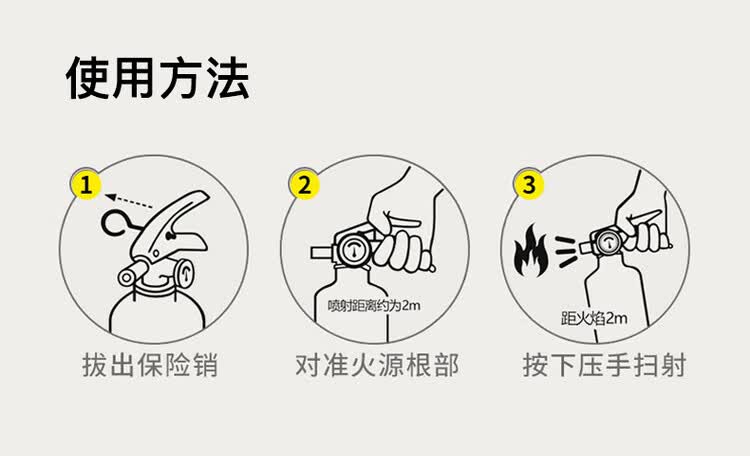 使用方法

1

拔出保险销

2

喷射距离约为2m

对准火源根部

3

距火焰2m

按下压手扫射