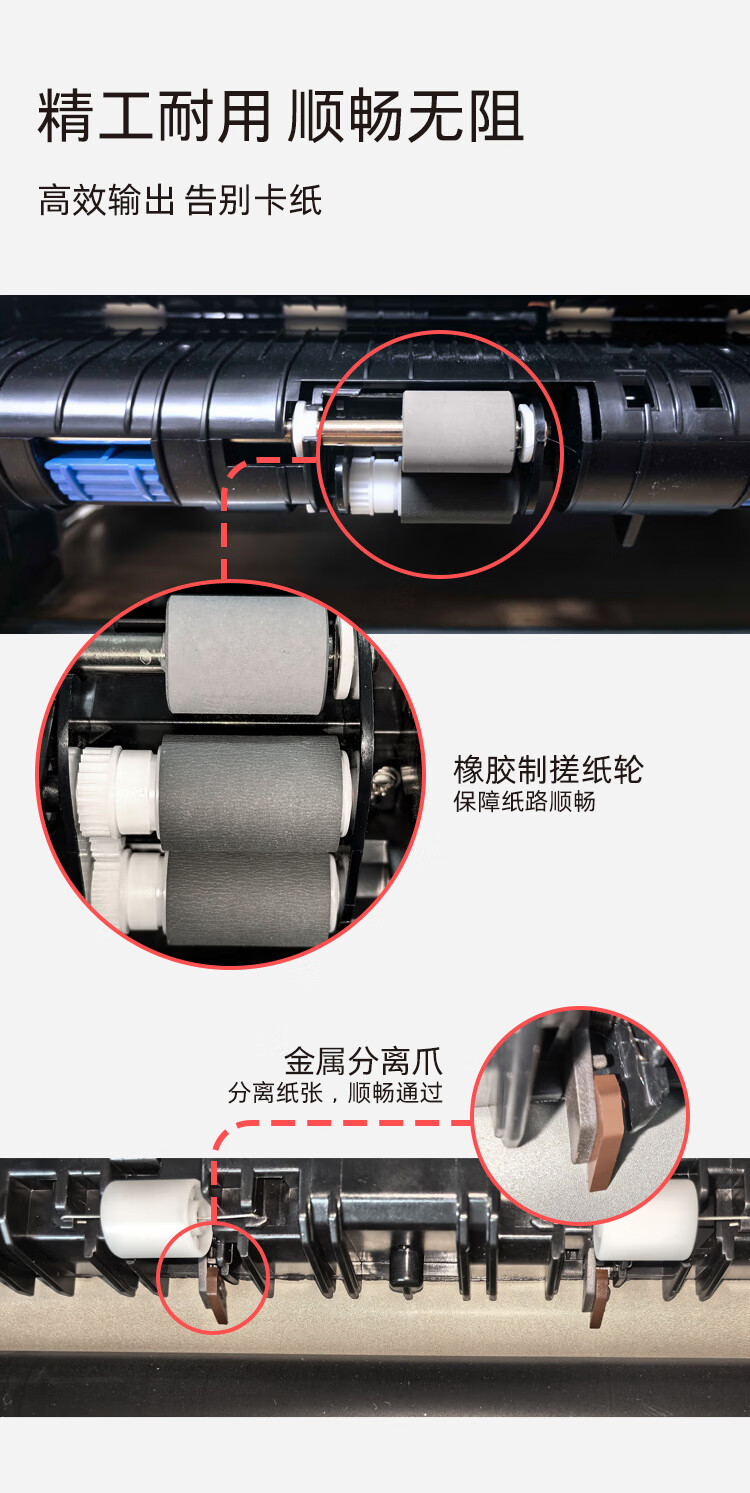 精工耐用 顺畅无阻

高效输出 告别卡纸

橡胶制搓纸轮
保障纸路顺畅

金属分离爪
分离纸张，顺畅通过