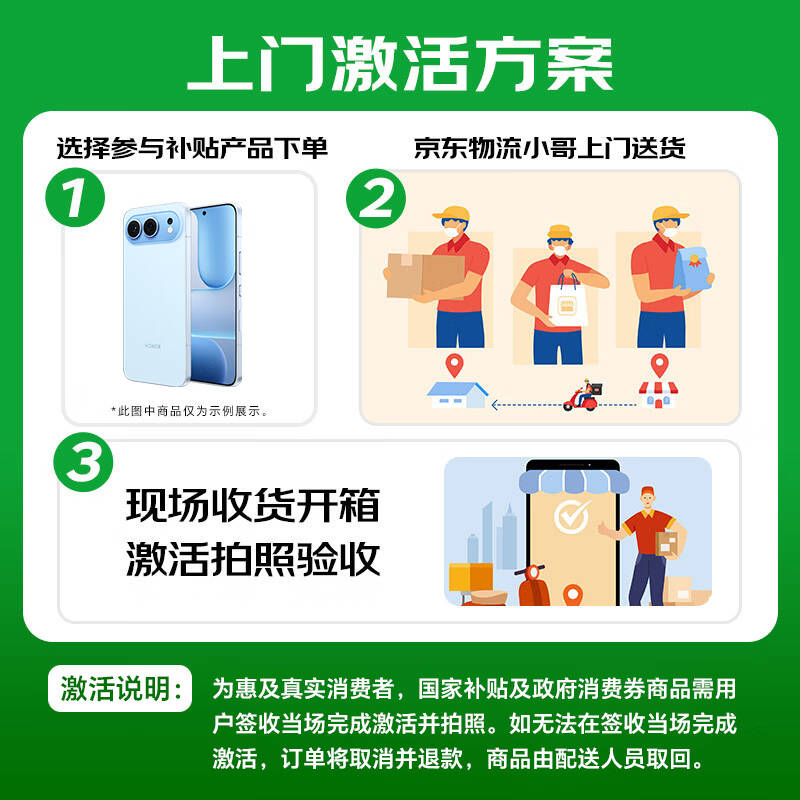 上门激活方案

选择参与补贴产品下单

1

HONOR

*此图中商品仅为示例展示。

京东物流小哥上门送货

2

3

现场收货开箱
激活拍照验收

激活说明：

为惠及真实消费者，国家补贴及政府消费券商品需用户签收当场完成激活并拍照。如无法在签收当场完成激活，订单将取消并退款，商品由配送人员取回。