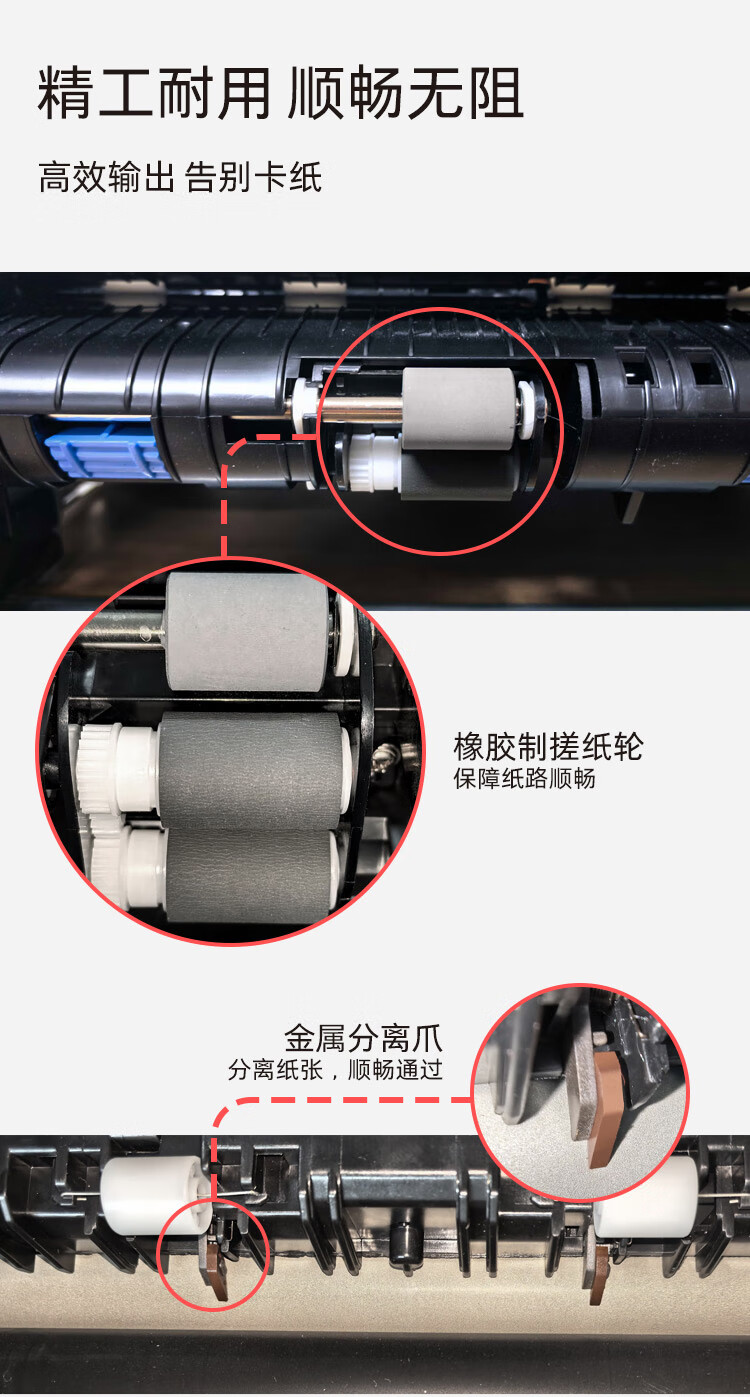 精工耐用 顺畅无阻

高效输出 告别卡纸

橡胶制搓纸轮
保障纸路顺畅

金属分离爪
分离纸张，顺畅通过