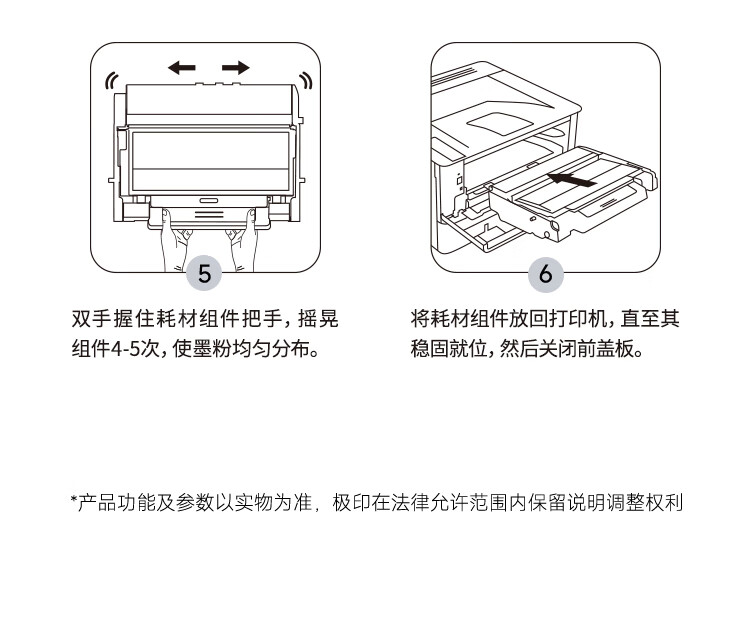 5

双手握住耗材组件把手，摇晃组件4-5次，使墨粉均匀分布。

6

将耗材组件放回打印机，直至其稳固就位，然后关闭前盖板。

*产品功能及参数以实物为准，极印在法律允许范围内保留说明调整权利