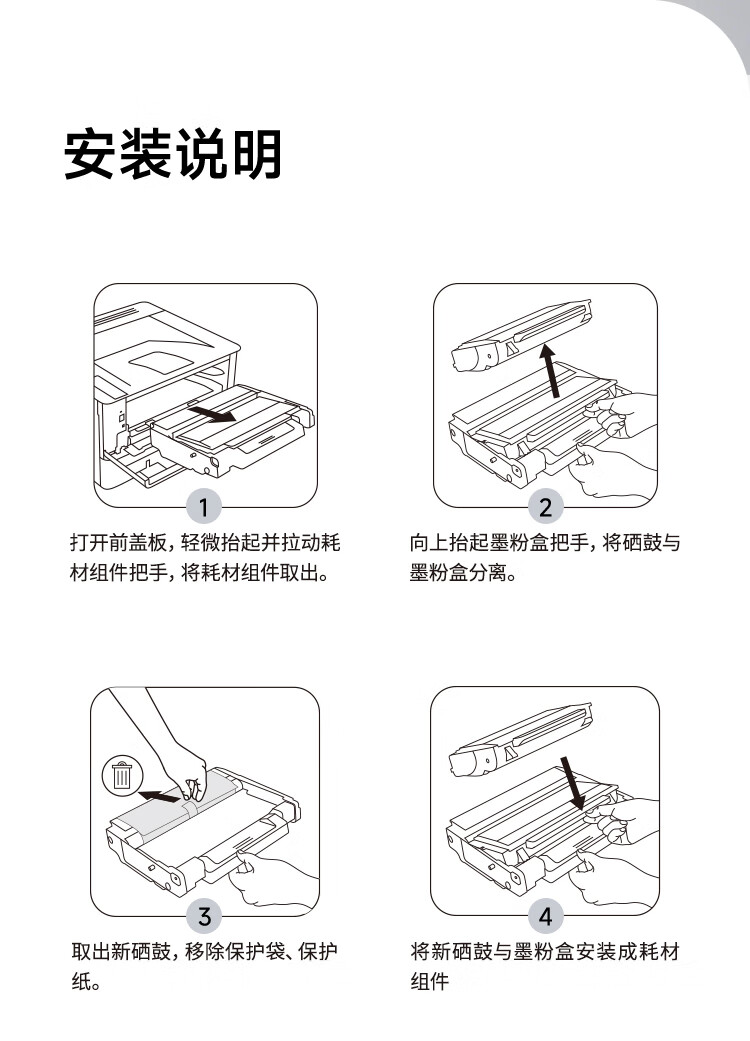 安装说明

1

打开前盖板，轻微抬起并拉动耗材组件把手，将耗材组件取出。

2

向上抬起墨粉盒把手，将硒鼓与墨粉盒分离。

3

取出新硒鼓，移除保护袋、保护纸。

4

将新硒鼓与墨粉盒安装成耗材组件