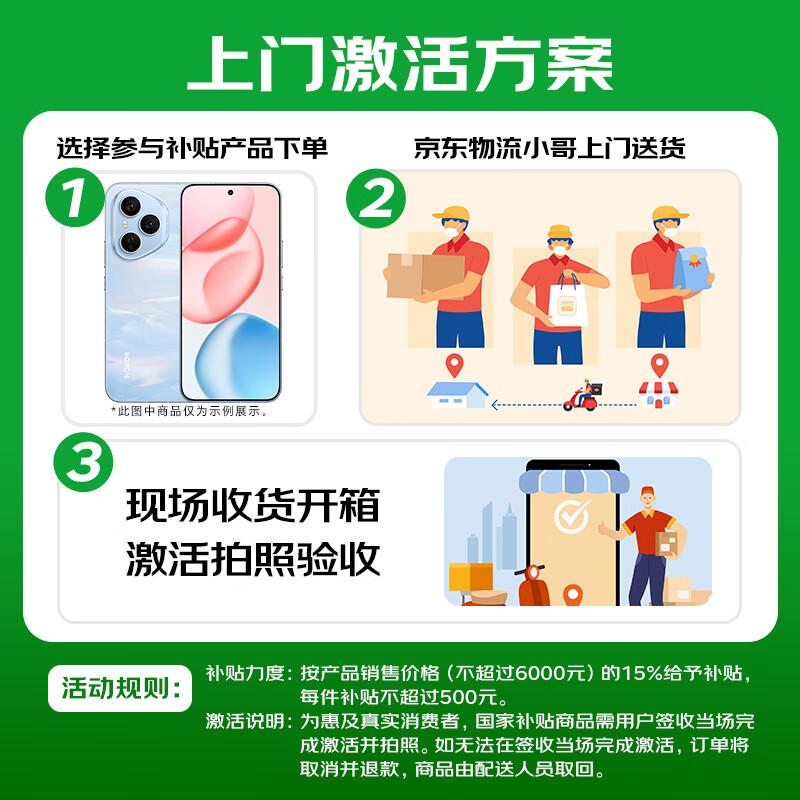 上门激活方案

选择参与补贴产品下单

1

*此图中商品仅为示例展示。

京东物流小哥上门送货

2

3

现场收货开箱
激活拍照验收

活动规则：

补贴力度：按产品销售价格（不超过6000元）的15%给予补贴，每件补贴不超过500元。

激活说明：为惠及真实消费者，国家补贴商品需用户签收当场完成激活并拍照。如无法在签收当场完成激活，订单将取消并退款，商品由配送人员取回。