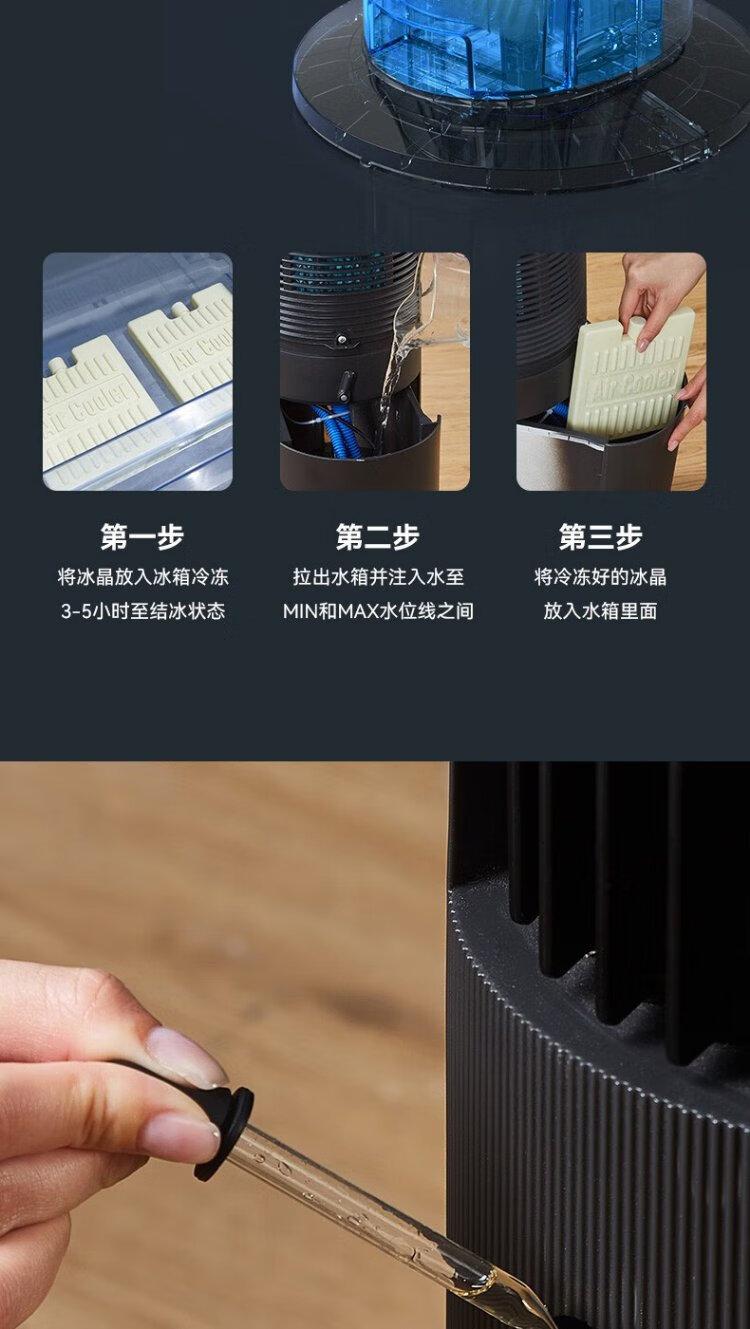 Air Cooler

Air Cooler

Air Cooler

第一步
将冰晶放入冰箱冷冻
3-5小时至结冰状态

第二步
拉出水箱并注入水至
MIN和MAX水位线之间

第三步
将冷冻好的冰晶
放入水箱里面