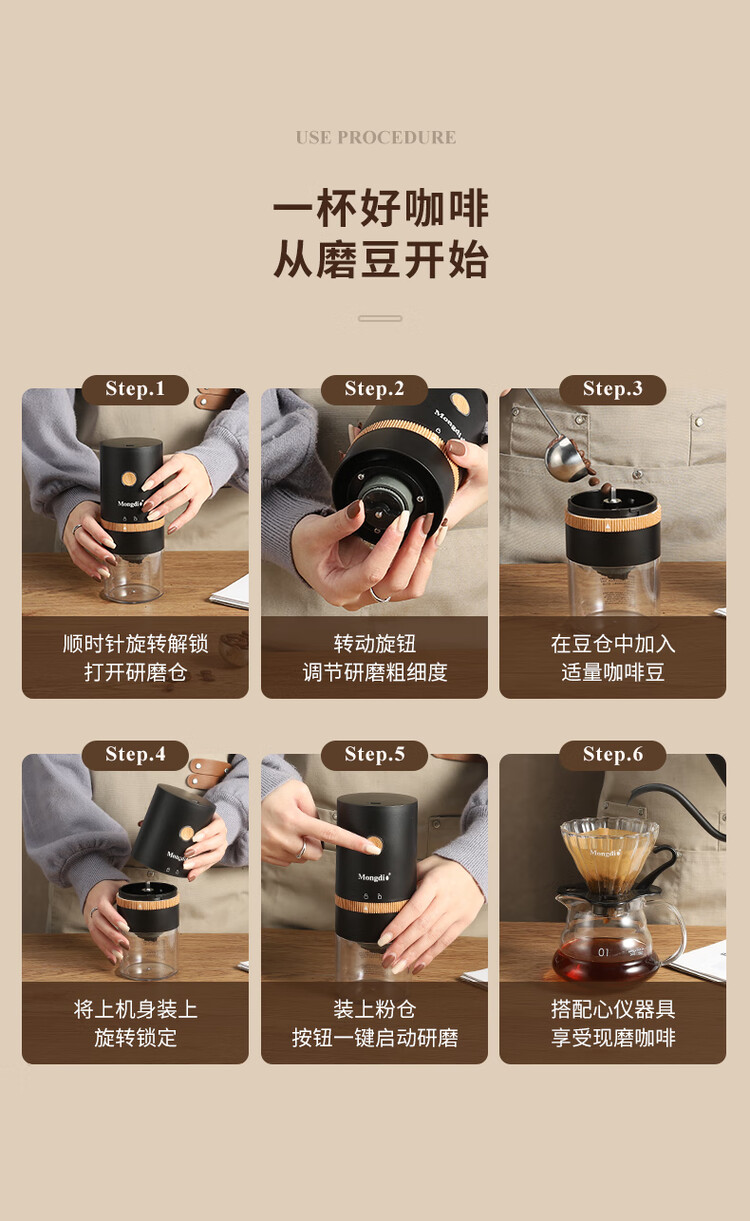 USE PROCEDURE

一杯好咖啡
从磨豆开始

Step.1
Mongdi
顺时针旋转解锁
打开研磨仓

Step.2
Mongdi
转动旋钮
调节研磨粗细度

Step.3
在豆仓中加入
适量咖啡豆

Step.4
Mongdi
将上机身装上
旋转锁定

Step.5
Mongdi
装上粉仓
按钮一键启动研磨

Step.6
Mongdi
01
搭配心仪器具
享受现磨咖啡