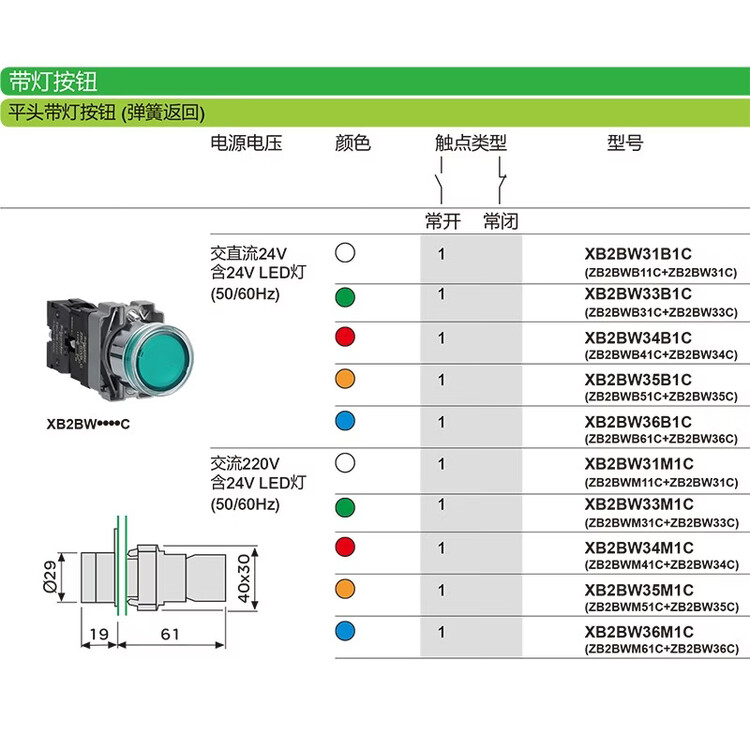 带灯按钮

平头带灯按钮 (弹簧返回)

| 电源电压 | 颜色 | 触点类型 常开 | 触点类型 常闭 | 型号 |
|---|---|---|---|---|
| 交直流24V 含24V LED灯 (50/60Hz) | | 1 | | XB2BW31B1C (ZB2BWB11C+ZB2BW31C) |
| | | 1 | | XB2BW33B1C (ZB2BWB31C+ZB2BW33C) |
| | | 1 | | XB2BW34B1C (ZB2BWB41C+ZB2BW34C) |
| | | 1 | | XB2BW35B1C (ZB2BWB51C+ZB2BW35C) |
| | | 1 | | XB2BW36B1C (ZB2BWB61C+ZB2BW36C) |
| 交流220V 含24V LED灯 (50/60Hz) | | 1 | | XB2BW31M1C (ZB2BWM11C+ZB2BW31C) |
| | | 1 | | XB2BW33M1C (ZB2BWM31C+ZB2BW33C) |
| | | 1 | | XB2BW34M1C (ZB2BWM41C+ZB2BW34C) |
| | | 1 | | XB2BW35M1C (ZB2BWM51C+ZB2BW35C) |
| | | 1 | | XB2BW36M1C (ZB2BWM61C+ZB2BW36C) |

XB2BW••••C

Ø29
40x30
19
61