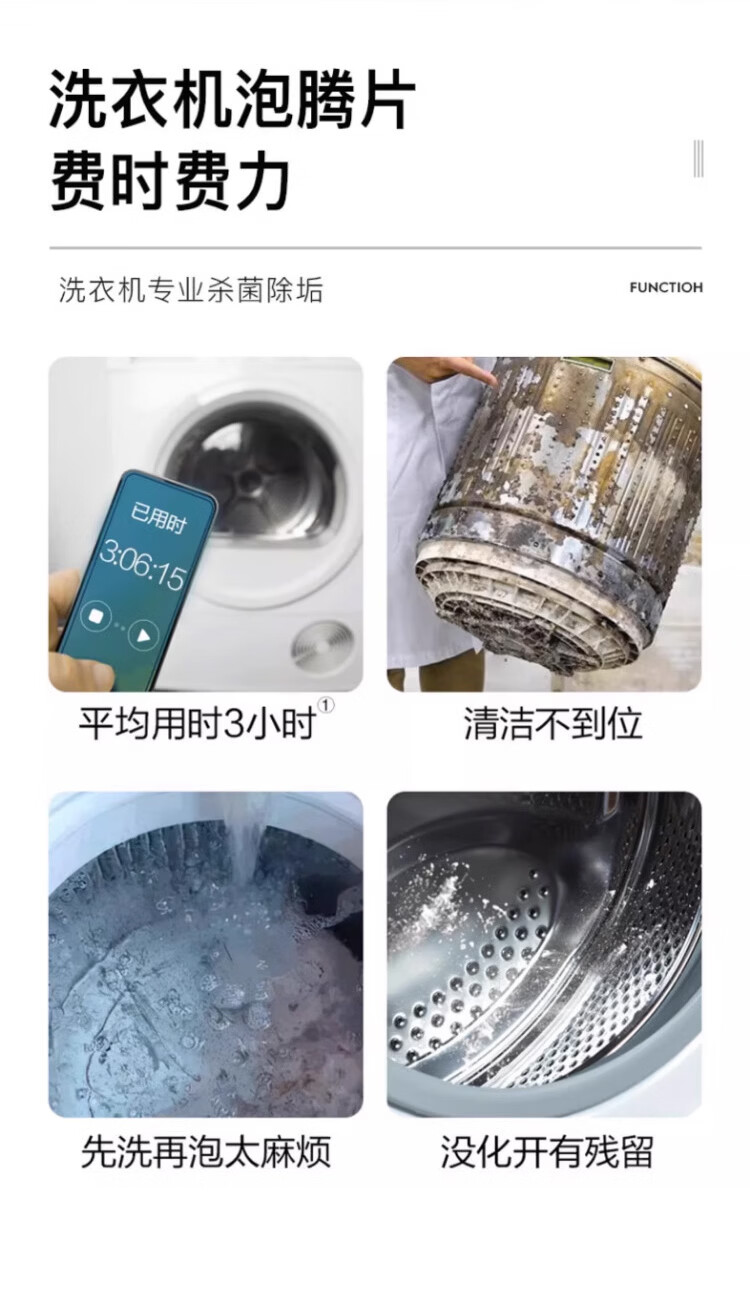 洗衣机泡腾片
费时费力

洗衣机专业杀菌除垢

FUNCTIOH

已用时
3:06:15

平均用时3小时①

清洁不到位

先洗再泡太麻烦

没化开有残留