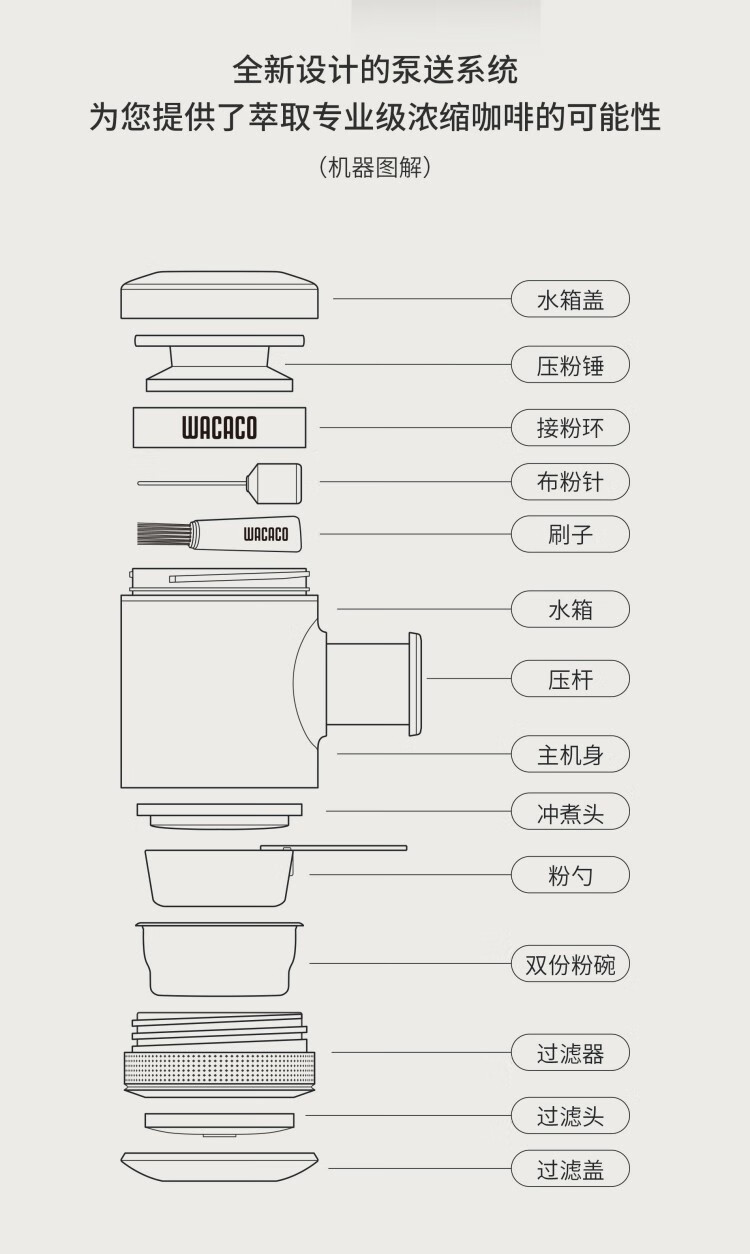 全新设计的泵送系统
为您提供了萃取专业级浓缩咖啡的可能性
（机器图解）

水箱盖
压粉锤
WACACO
接粉环
布粉针
WACACO
刷子
水箱
压杆
主机身
冲煮头
粉勺
双份粉碗
过滤器
过滤头
过滤盖