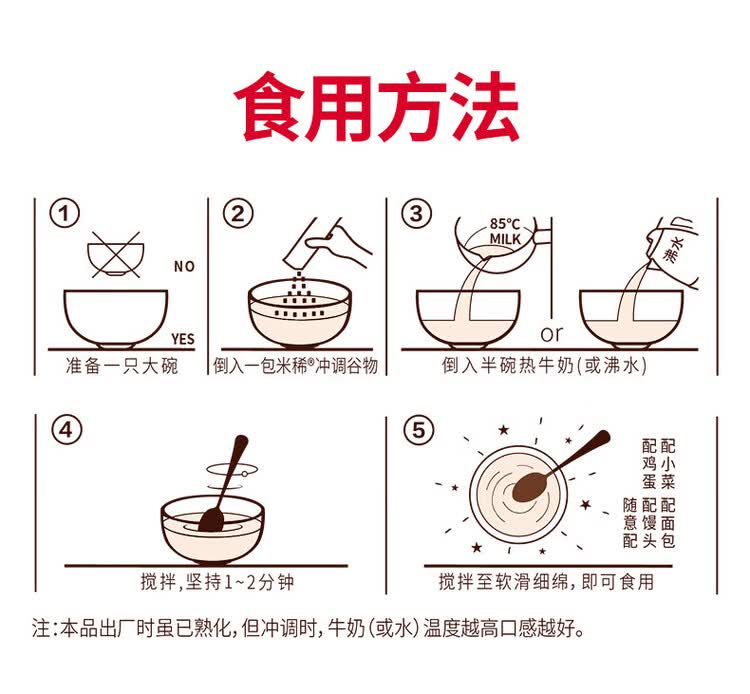 食用方法

①
NO
YES
准备一只大碗

②
倒入一包米稀®冲调谷物

③
85°C MILK
沸水
or
倒入半碗热牛奶(或沸水)

④
搅拌,坚持1~2分钟

⑤
配小菜
配鸡蛋
配面包
配馒头
随意配
搅拌至软滑细绵,即可食用

注:本品出厂时虽已熟化,但冲调时,牛奶(或水)温度越高口感越好。