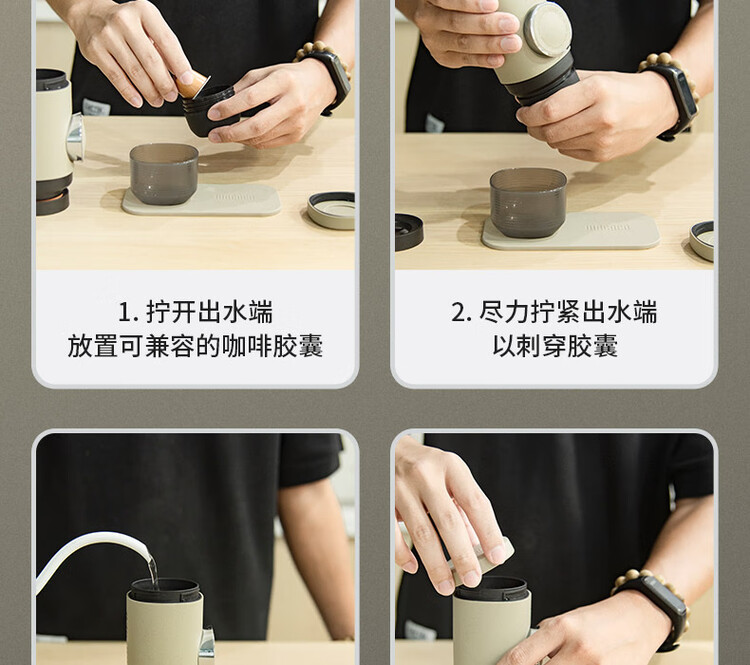 1. 拧开出水端
放置可兼容的咖啡胶囊

2. 尽力拧紧出水端
以刺穿胶囊