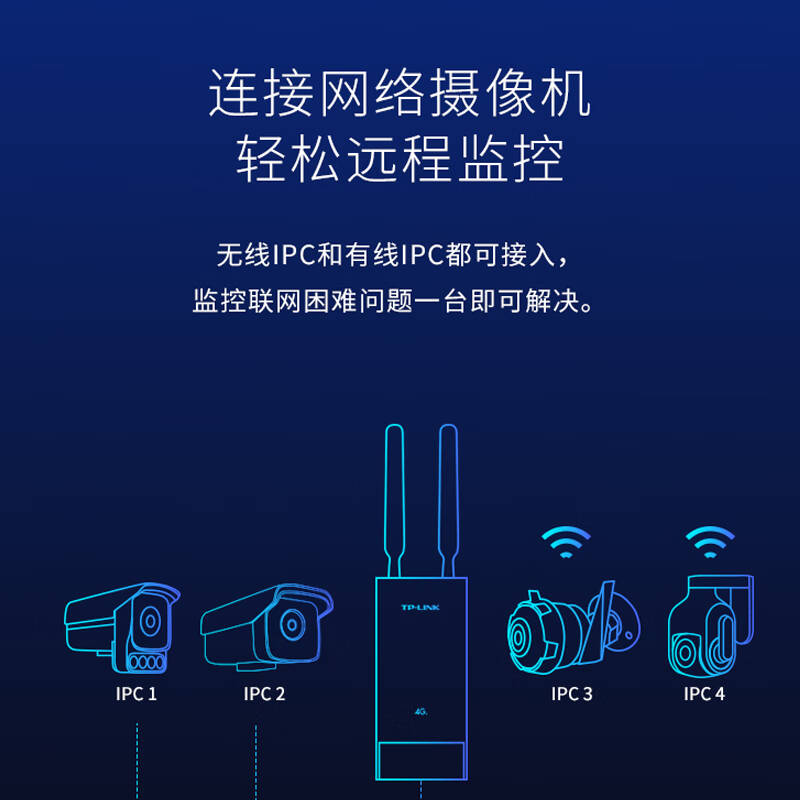 连接网络摄像机
轻松远程监控

无线IPC和有线IPC都可接入，
监控联网困难问题一台即可解决。

TP-LINK

4G

IPC 1

IPC 2

IPC 3

IPC 4