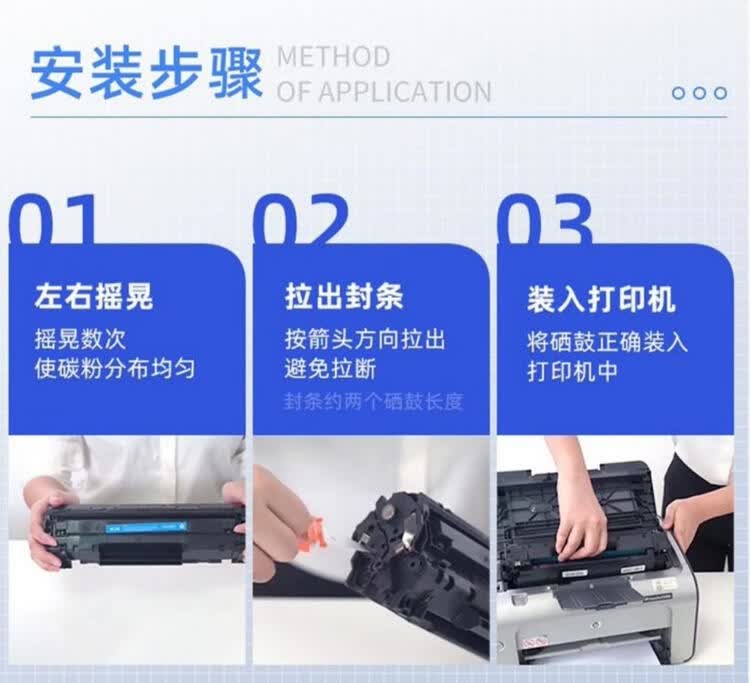 安装步骤 METHOD OF APPLICATION

01
左右摇晃
摇晃数次
使碳粉分布均匀

02
拉出封条
按箭头方向拉出
避免拉断
封条约两个硒鼓长度

03
装入打印机
将硒鼓正确装入
打印机中