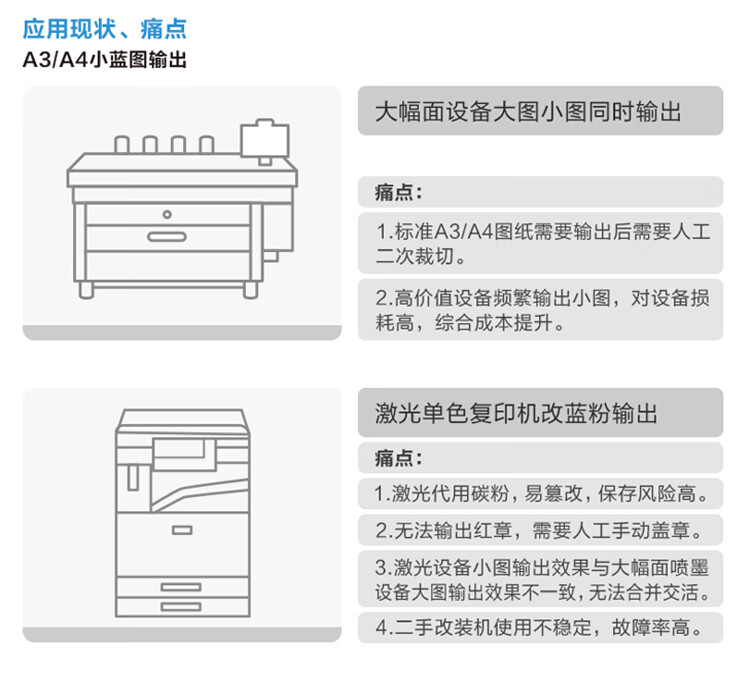 应用现状、痛点
A3/A4小蓝图输出

大幅面设备大图小图同时输出

痛点：

1.标准A3/A4图纸需要输出后需要人工二次裁切。

2.高价值设备频繁输出小图，对设备损耗高，综合成本提升。

激光单色复印机改蓝粉输出

痛点：

1.激光代用碳粉，易篡改，保存风险高。

2.无法输出红章，需要人工手动盖章。

3.激光设备小图输出效果与大幅面喷墨设备大图输出效果不一致，无法合并交活。

4.二手改装机使用不稳定，故障率高。