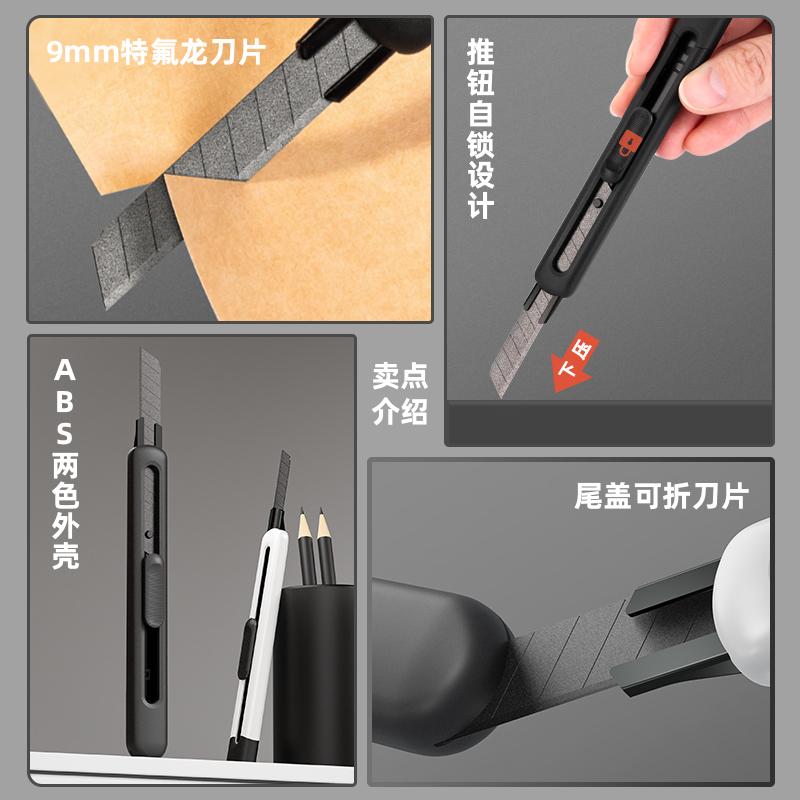 9mm特氟龙刀片

推钮自锁设计

下压

ABS两色外壳

卖点介绍

尾盖可折刀片