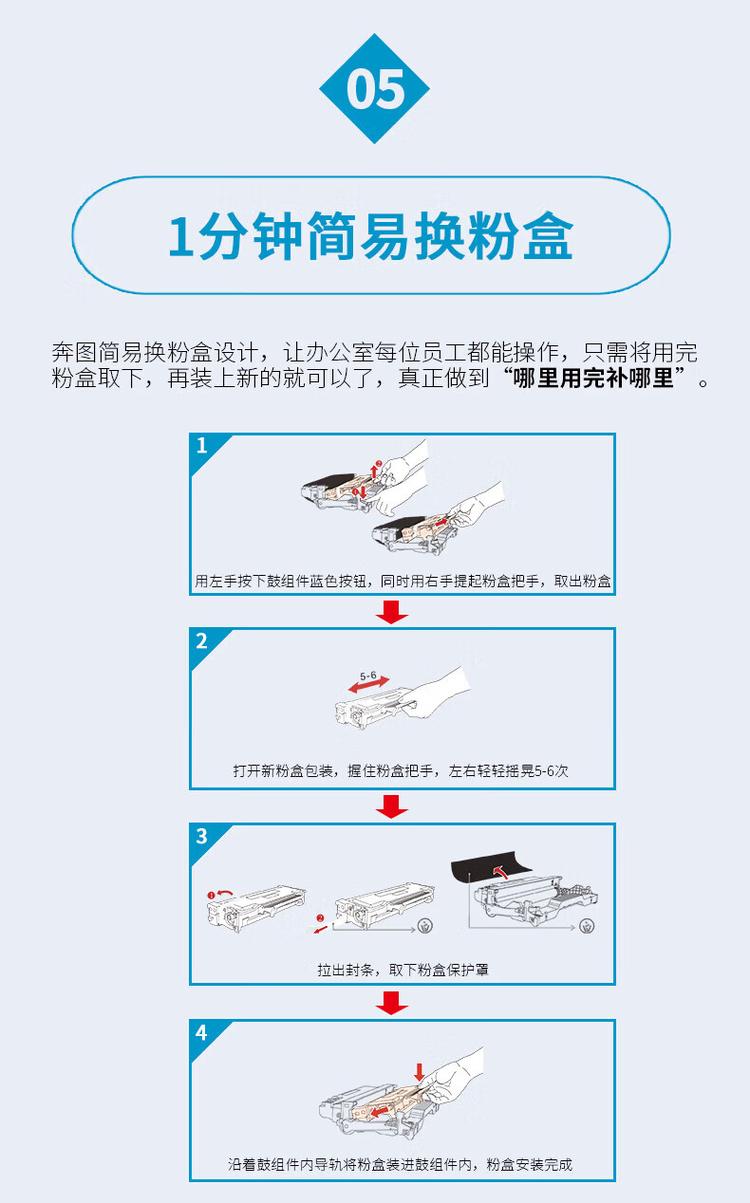 05

1分钟简易换粉盒

奔图简易换粉盒设计，让办公室每位员工都能操作，只需将用完粉盒取下，再装上新的就可以了，真正做到“哪里用完补哪里”。

1

用左手按下鼓组件蓝色按钮，同时用右手提起粉盒把手，取出粉盒

2

5-6

打开新粉盒包装，握住粉盒把手，左右轻轻摇晃5-6次

3

1

2

拉出封条，取下粉盒保护罩

4

沿着鼓组件内导轨将粉盒装进鼓组件内，粉盒安装完成