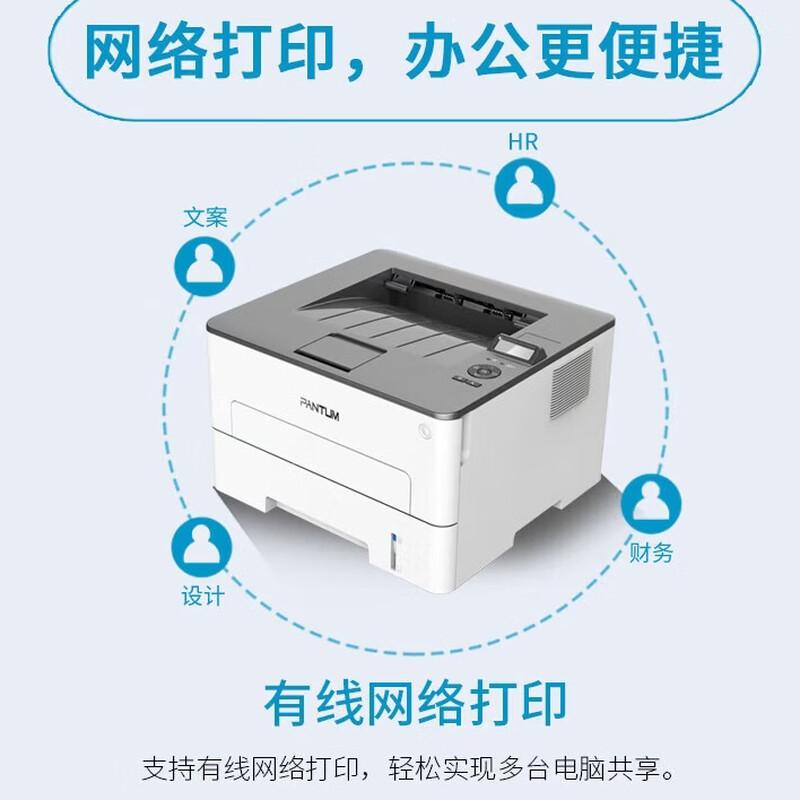 网络打印，办公更便捷

HR

文案

PANTUM

财务

设计

有线网络打印

支持有线网络打印，轻松实现多台电脑共享。