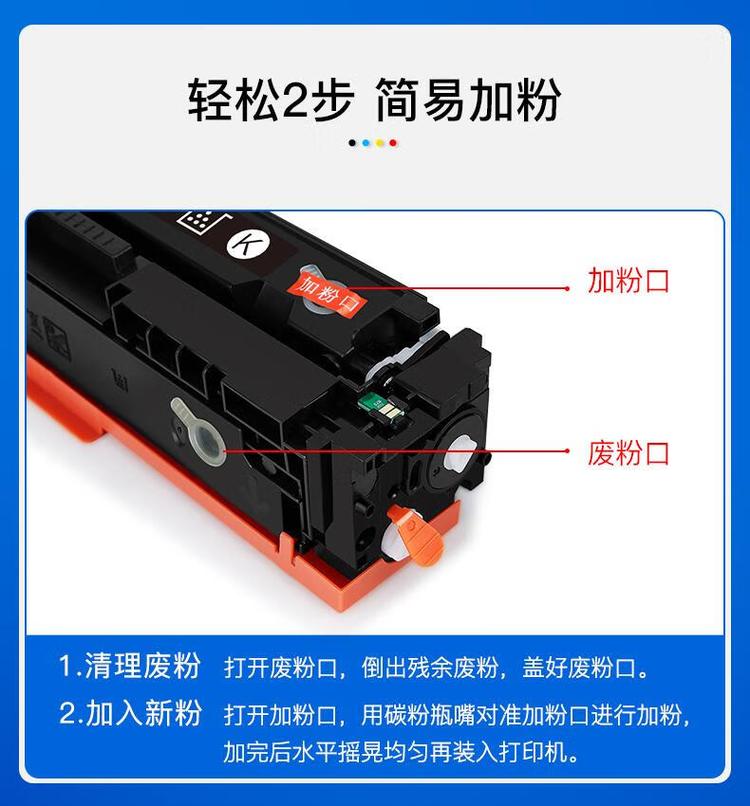 轻松2步 简易加粉

K

加粉口

加粉口

废粉口

1.清理废粉 打开废粉口，倒出残余废粉，盖好废粉口。

2.加入新粉 打开加粉口，用碳粉瓶嘴对准加粉口进行加粉，加完后水平摇晃均匀再装入打印机。