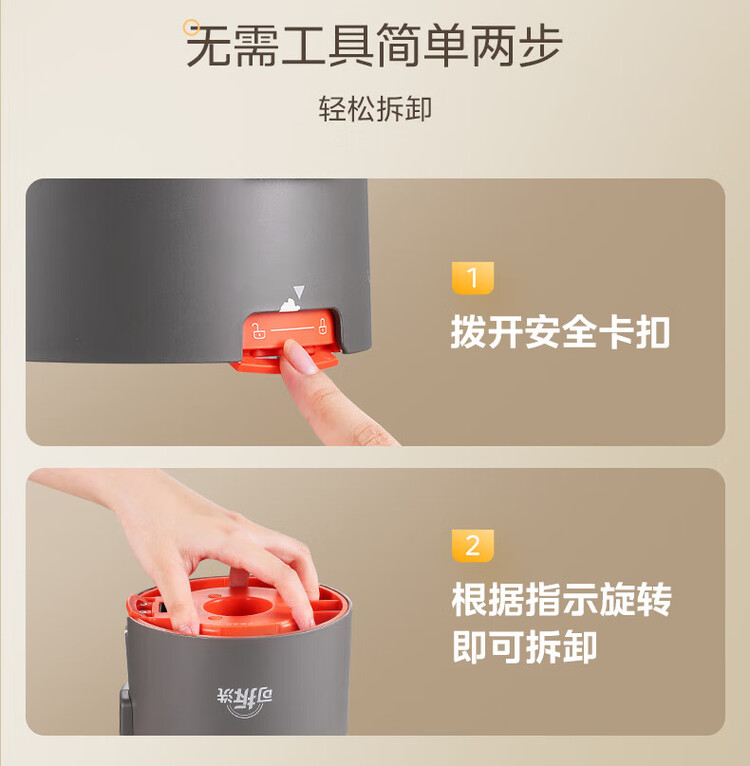 无需工具简单两步

轻松拆卸

1

拨开安全卡扣

2

根据指示旋转即可拆卸

可拆洗