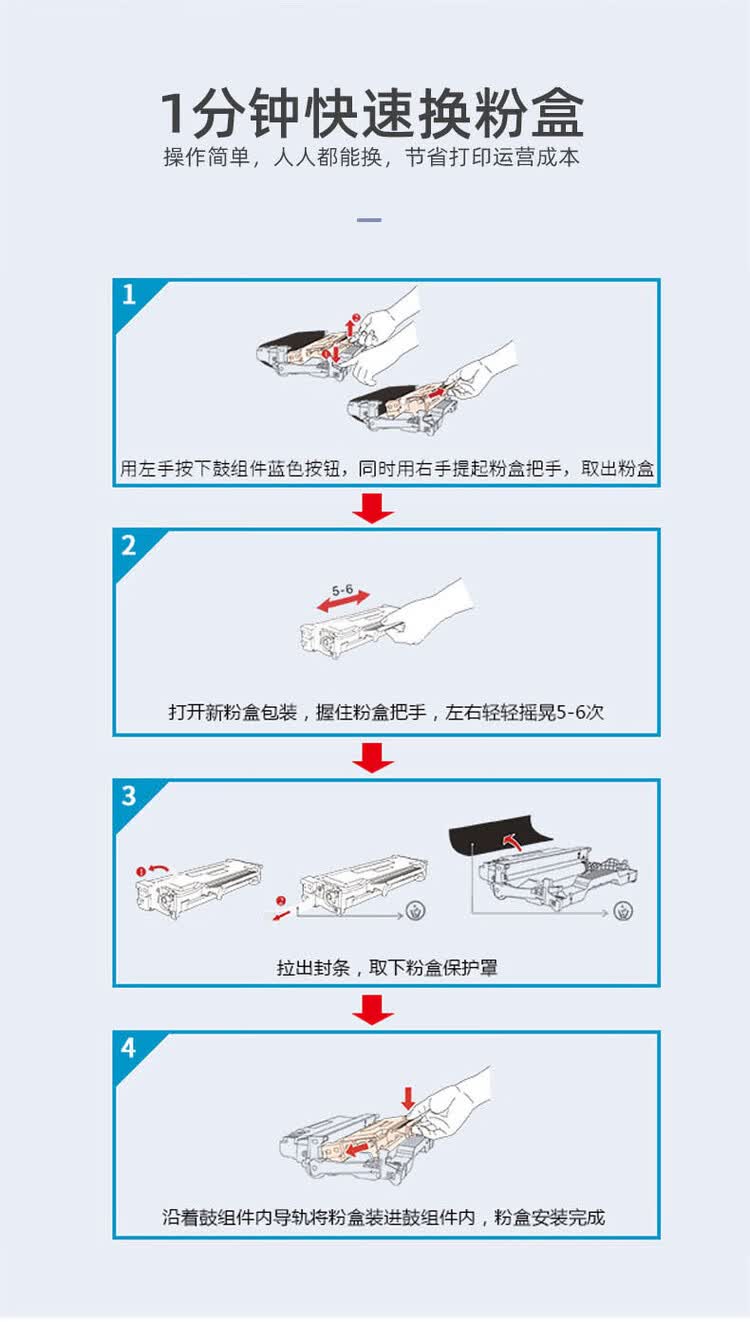 1分钟快速换粉盒
操作简单，人人都能换，节省打印运营成本

1

用左手按下鼓组件蓝色按钮，同时用右手提起粉盒把手，取出粉盒

2

5-6

打开新粉盒包装，握住粉盒把手，左右轻轻摇晃5-6次

3

拉出封条，取下粉盒保护罩

4

沿着鼓组件内导轨将粉盒装进鼓组件内，粉盒安装完成