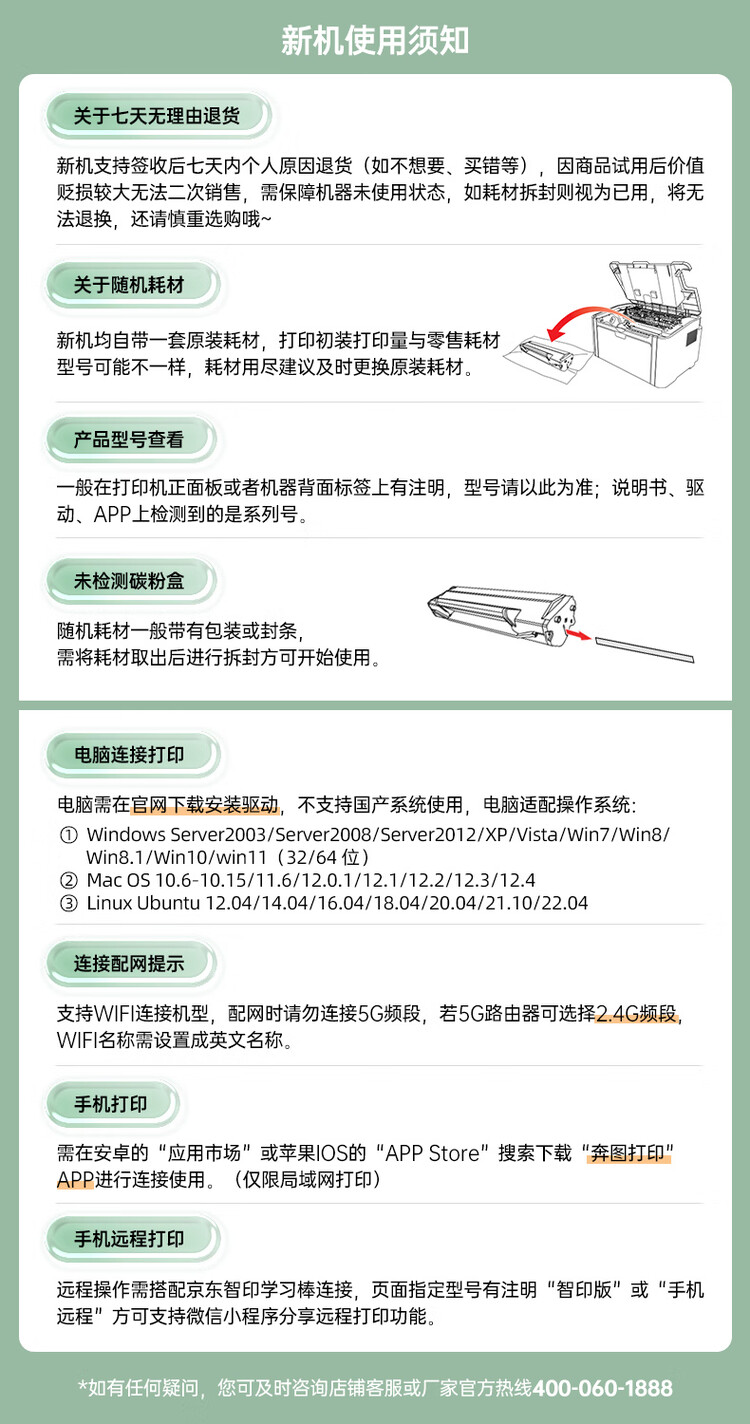 新机使用须知

关于七天无理由退货

新机支持签收后七天内个人原因退货（如不想要、买错等），因商品试用后价值贬损较大无法二次销售，需保障机器未使用状态，如耗材拆封则视为已用，将无法退换，还请慎重选购哦~

关于随机耗材

新机均自带一套原装耗材，打印初装打印量与零售耗材型号可能不一样，耗材用尽建议及时更换原装耗材。

产品型号查看

一般在打印机正面板或者机器背面标签上有注明，型号请以此为准；说明书、驱动、APP上检测到的是系列号。

未检测碳粉盒

随机耗材一般带有包装或封条，
需将耗材取出后进行拆封方可开始使用。

电脑连接打印

电脑需在官网下载安装驱动，不支持国产系统使用，电脑适配操作系统：
① Windows Server2003/Server2008/Server2012/XP/Vista/Win7/Win8/Win8.1/Win10/win11（32/64 位）
② Mac OS 10.6-10.15/11.6/12.0.1/12.1/12.2/12.3/12.4
③ Linux Ubuntu 12.04/14.04/16.04/18.04/20.04/21.10/22.04

连接配网提示

支持WIFI连接机型，配网时请勿连接5G频段，若5G路由器可选择2.4G频段，WIFI名称需设置成英文名称。

手机打印

需在安卓的“应用市场”或苹果IOS的“APP Store”搜索下载“奔图打印”APP进行连接使用。（仅限局域网打印）

手机远程打印

远程操作需搭配京东智印学习棒连接，页面指定型号有注明“智印版”或“手机远程”方可支持微信小程序分享远程打印功能。

*如有任何疑问，您可及时咨询店铺客服或厂家官方热线400-060-1888