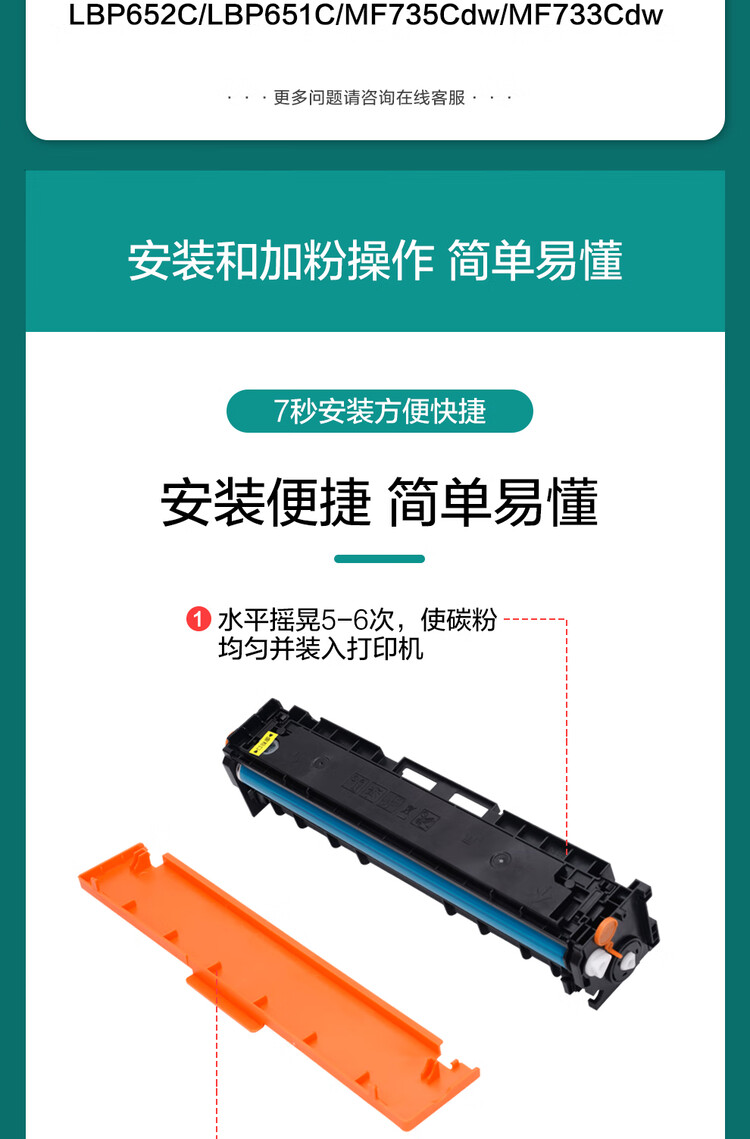 LBP652C/LBP651C/MF735Cdw/MF733Cdw

· · · 更多问题请咨询在线客服 · · ·

安装和加粉操作 简单易懂

7秒安装方便快捷

安装便捷 简单易懂

1 水平摇晃5-6次，使碳粉均匀并装入打印机