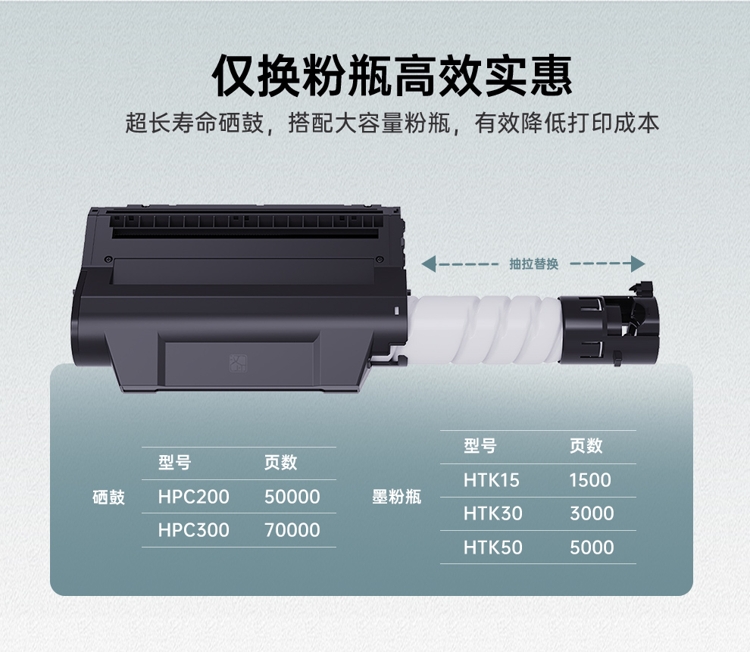 仅换粉瓶高效实惠

超长寿命硒鼓，搭配大容量粉瓶，有效降低打印成本

抽拉替换

硒鼓

| 型号 | 页数 |
|---|---|
| HPC200 | 50000 |
| HPC300 | 70000 |

墨粉瓶

| 型号 | 页数 |
|---|---|
| HTK15 | 1500 |
| HTK30 | 3000 |
| HTK50 | 5000 |