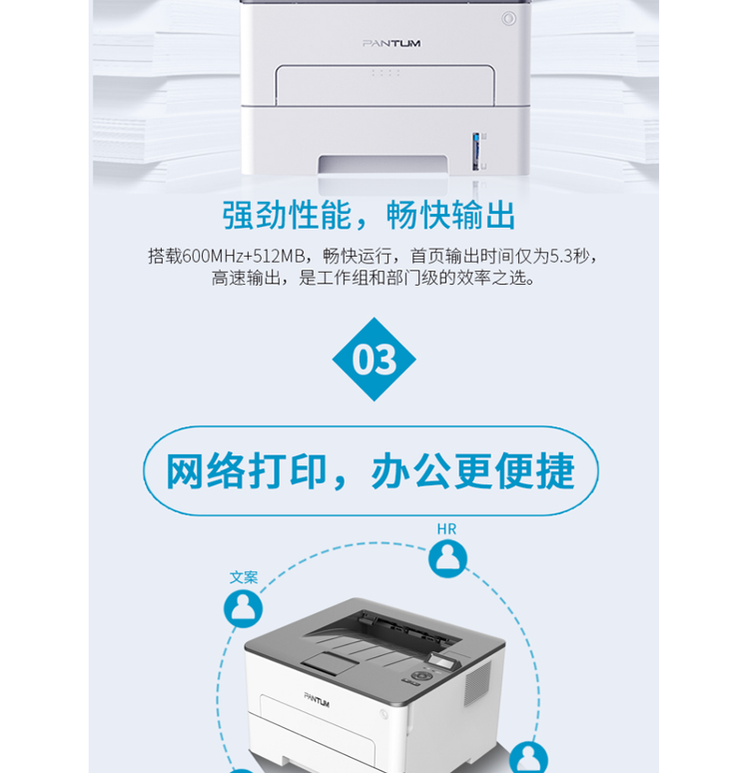 PANTUM

强劲性能，畅快输出

搭载600MHz+512MB，畅快运行，首页输出时间仅为5.3秒，高速输出，是工作组和部门级的效率之选。

03

网络打印，办公更便捷

HR

文案

PANTUM