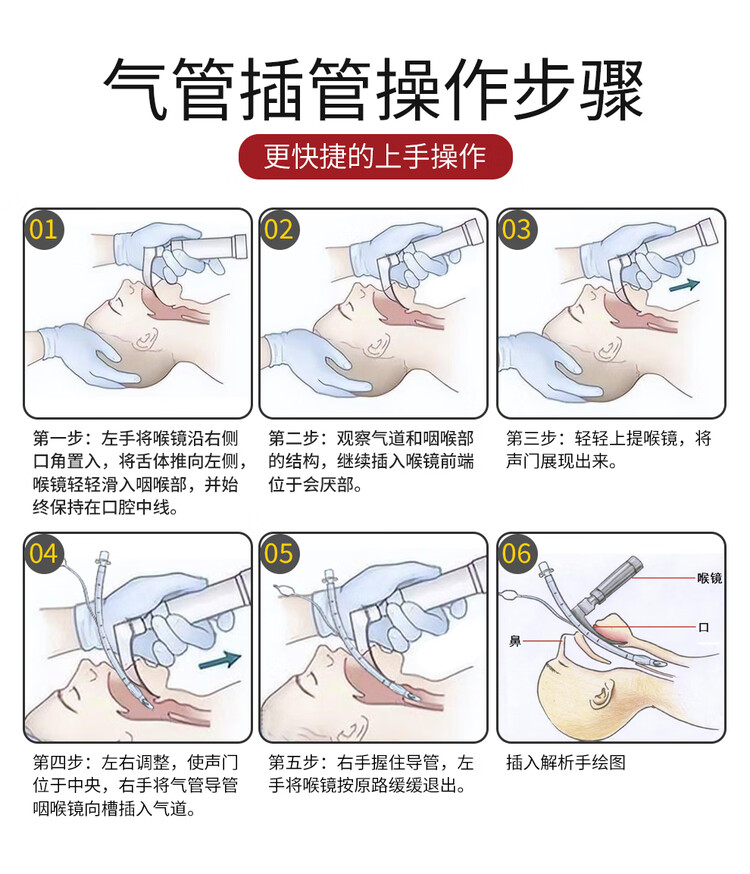 气管插管操作步骤

更快捷的上手操作

01

第一步：左手将喉镜沿右侧口角置入，将舌体推向左侧，喉镜轻轻滑入咽喉部，并始终保持在口腔中线。

02

第二步：观察气道和咽喉部的结构，继续插入喉镜前端位于会厌部。

03

第三步：轻轻上提喉镜，将声门展现出来。

04

第四步：左右调整，使声门位于中央，右手将气管导管咽喉镜向槽插入气道。

05

第五步：右手握住导管，左手将喉镜按原路缓缓退出。

06

喉镜

口

鼻

插入解析手绘图