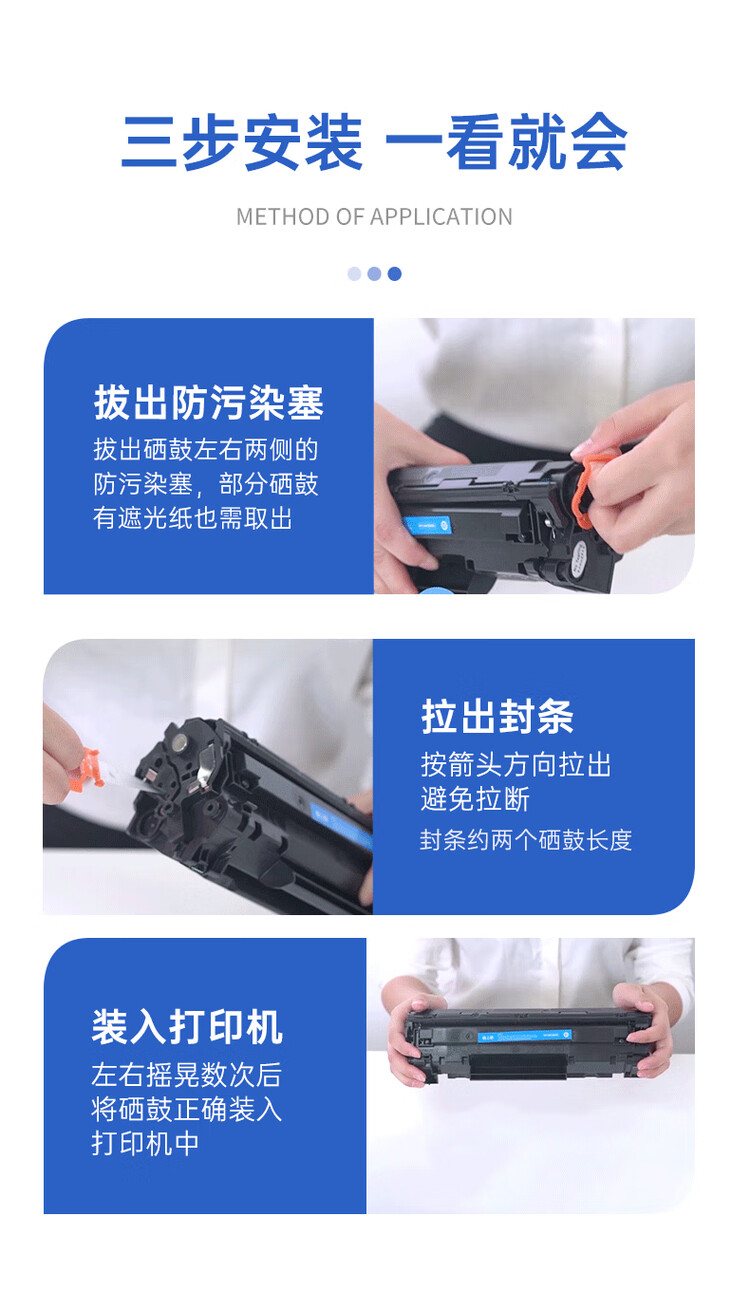 三步安装 一看就会

METHOD OF APPLICATION

拔出防污染塞

拔出硒鼓左右两侧的防污染塞，部分硒鼓有遮光纸也需取出

拉出封条

按箭头方向拉出避免拉断

封条约两个硒鼓长度

装入打印机

左右摇晃数次后将硒鼓正确装入打印机中