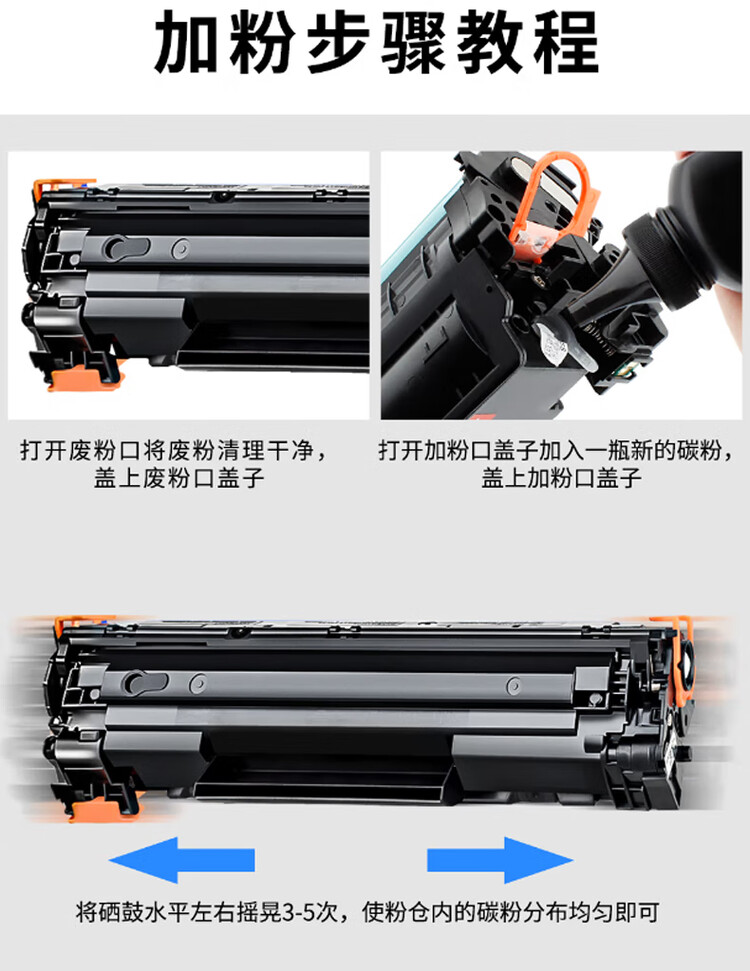 加粉步骤教程

打开废粉口将废粉清理干净，盖上废粉口盖子

打开加粉口盖子加入一瓶新的碳粉，盖上加粉口盖子

将硒鼓水平左右摇晃3-5次，使粉仓内的碳粉分布均匀即可