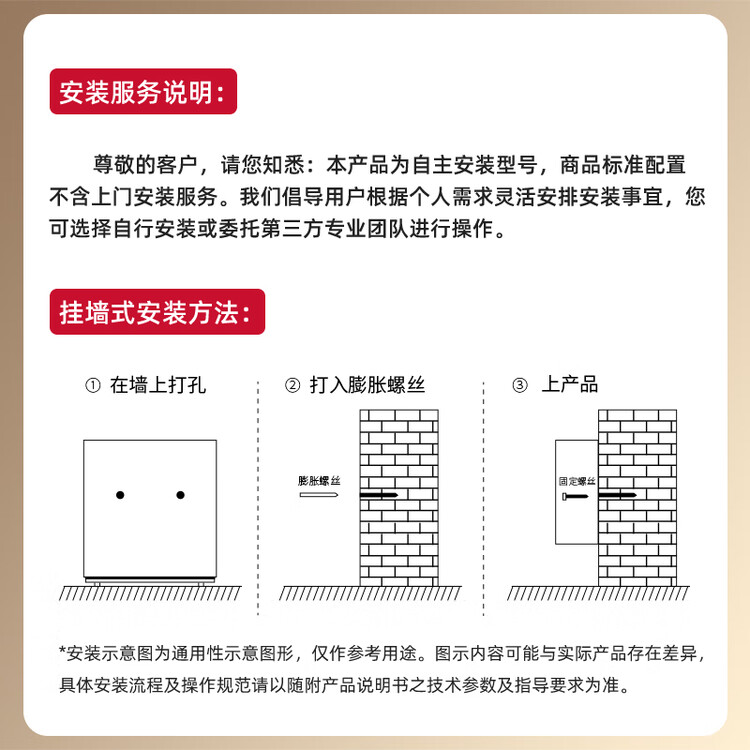 安装服务说明：

尊敬的客户，请您知悉：本产品为自主安装型号，商品标准配置不含上门安装服务。我们倡导用户根据个人需求灵活安排安装事宜，您可选择自行安装或委托第三方专业团队进行操作。

挂墙式安装方法：

① 在墙上打孔

② 打入膨胀螺丝

膨胀螺丝

③ 上产品

固定螺丝

*安装示意图为通用性示意图形，仅作参考用途。图示内容可能与实际产品存在差异，具体安装流程及操作规范请以随附产品说明书之技术参数及指导要求为准。