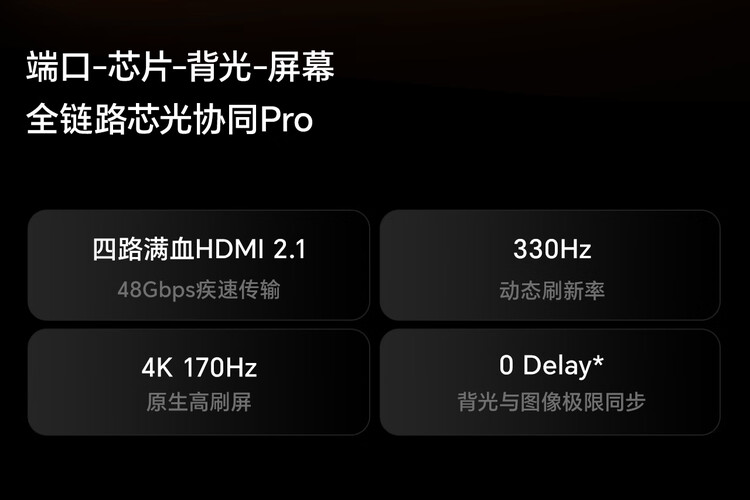 端口-芯片-背光-屏幕
全链路芯光协同Pro

四路满血HDMI 2.1
48Gbps疾速传输

330Hz
动态刷新率

4K 170Hz
原生高刷屏

0 Delay*
背光与图像极限同步