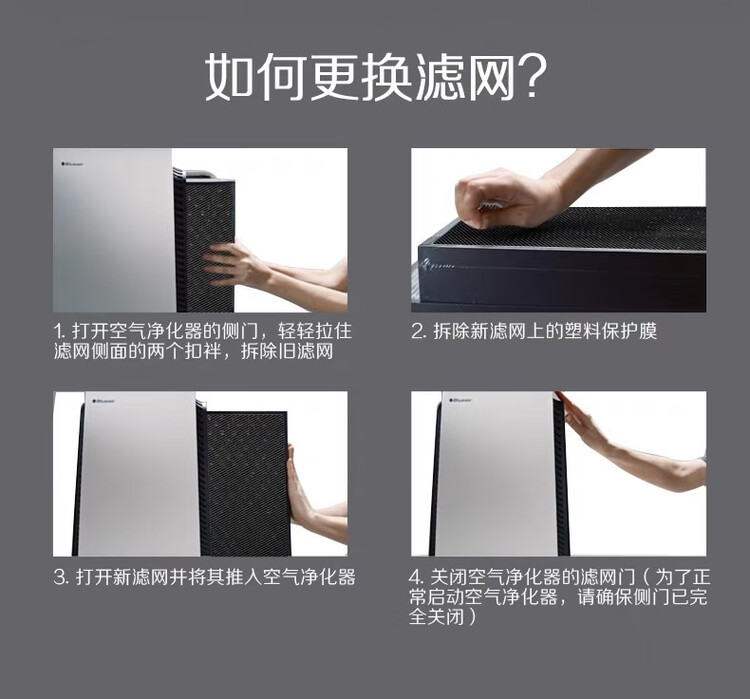 如何更换滤网?

Blueair

1. 打开空气净化器的侧门，轻轻拉住滤网侧面的两个扣袢，拆除旧滤网

2. 拆除新滤网上的塑料保护膜

Blueair

3. 打开新滤网并将其推入空气净化器

Blueair

4. 关闭空气净化器的滤网门（为了正常启动空气净化器，请确保侧门已完全关闭）