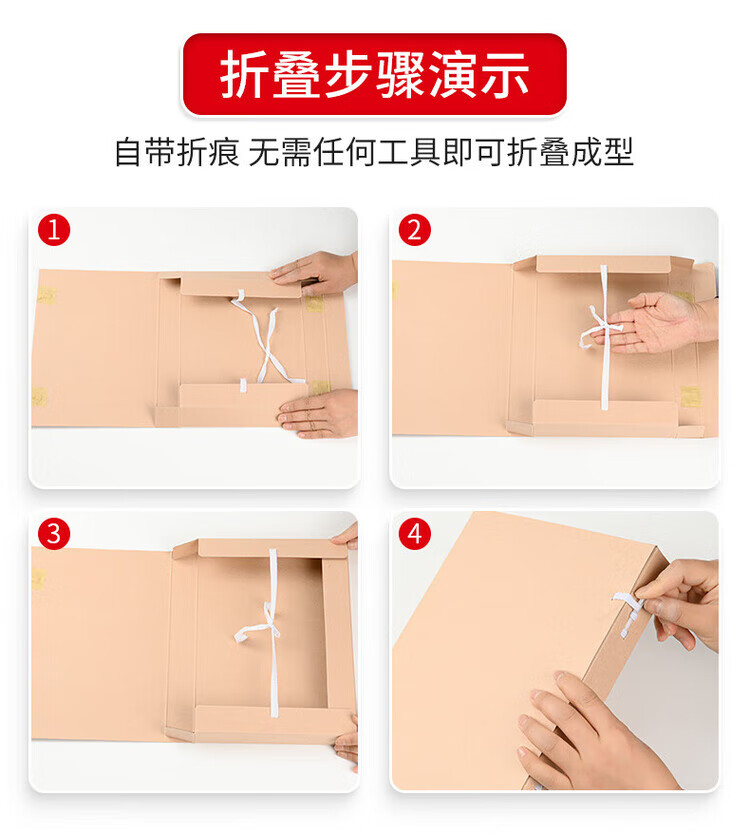 折叠步骤演示

自带折痕 无需任何工具即可折叠成型

1

2

3

4