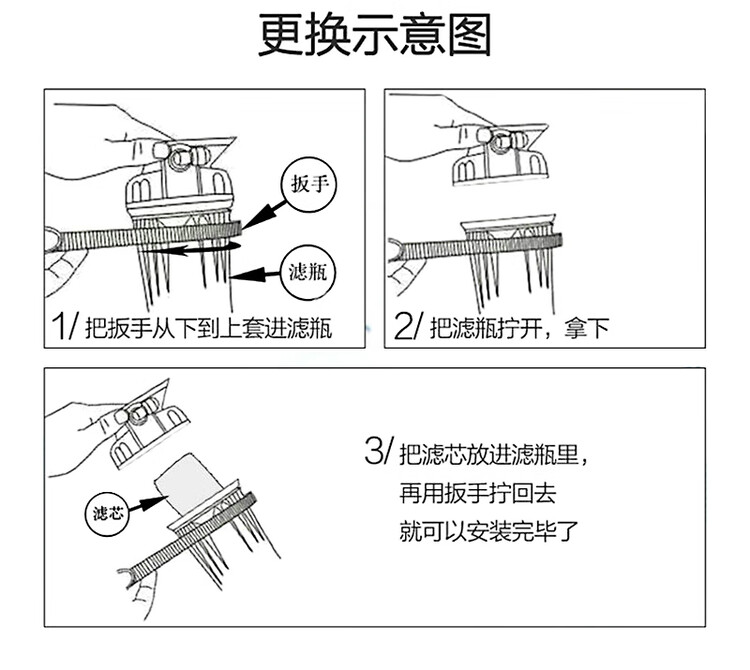 更换示意图

扳手

滤瓶

1/ 把扳手从下到上套进滤瓶

2/ 把滤瓶拧开，拿下

滤芯

3/ 把滤芯放进滤瓶里，
再用扳手拧回去
就可以安装完毕了