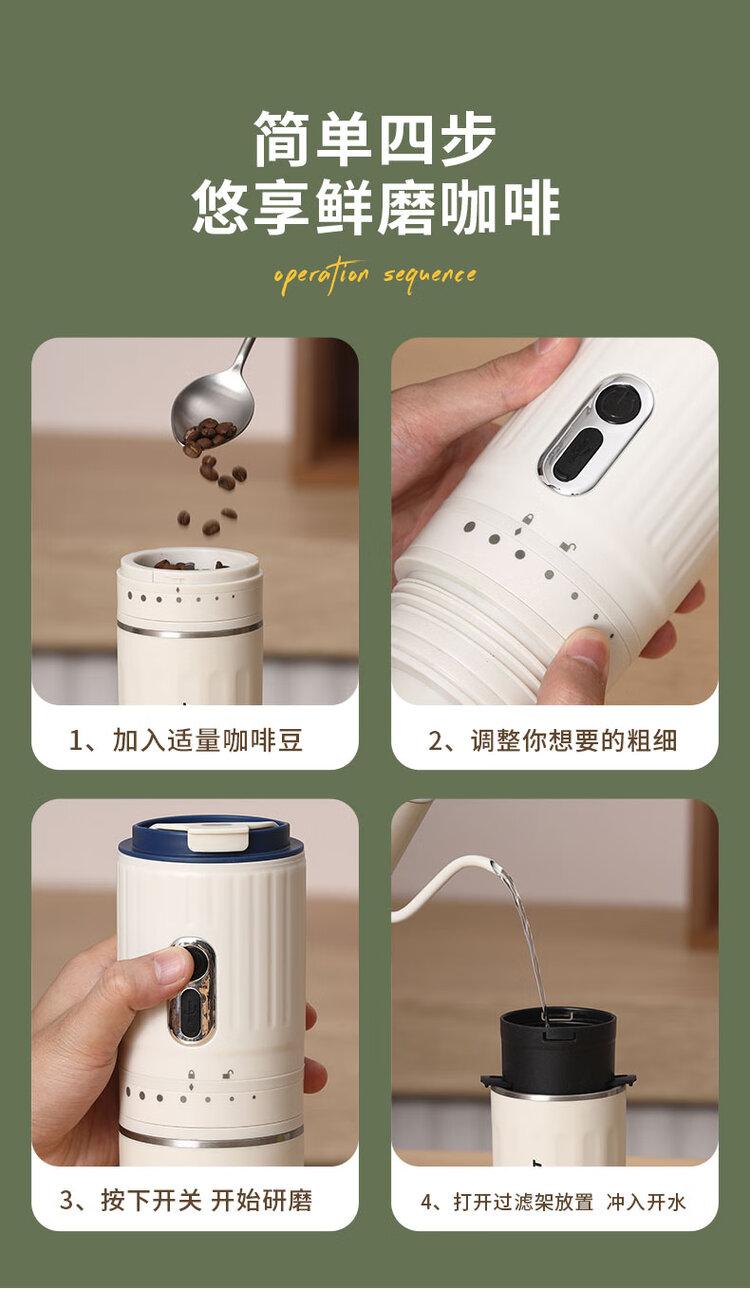 简单四步
悠享鲜磨咖啡

operation sequence

1、加入适量咖啡豆

2、调整你想要的粗细

3、按下开关 开始研磨

4、打开过滤架放置 冲入开水